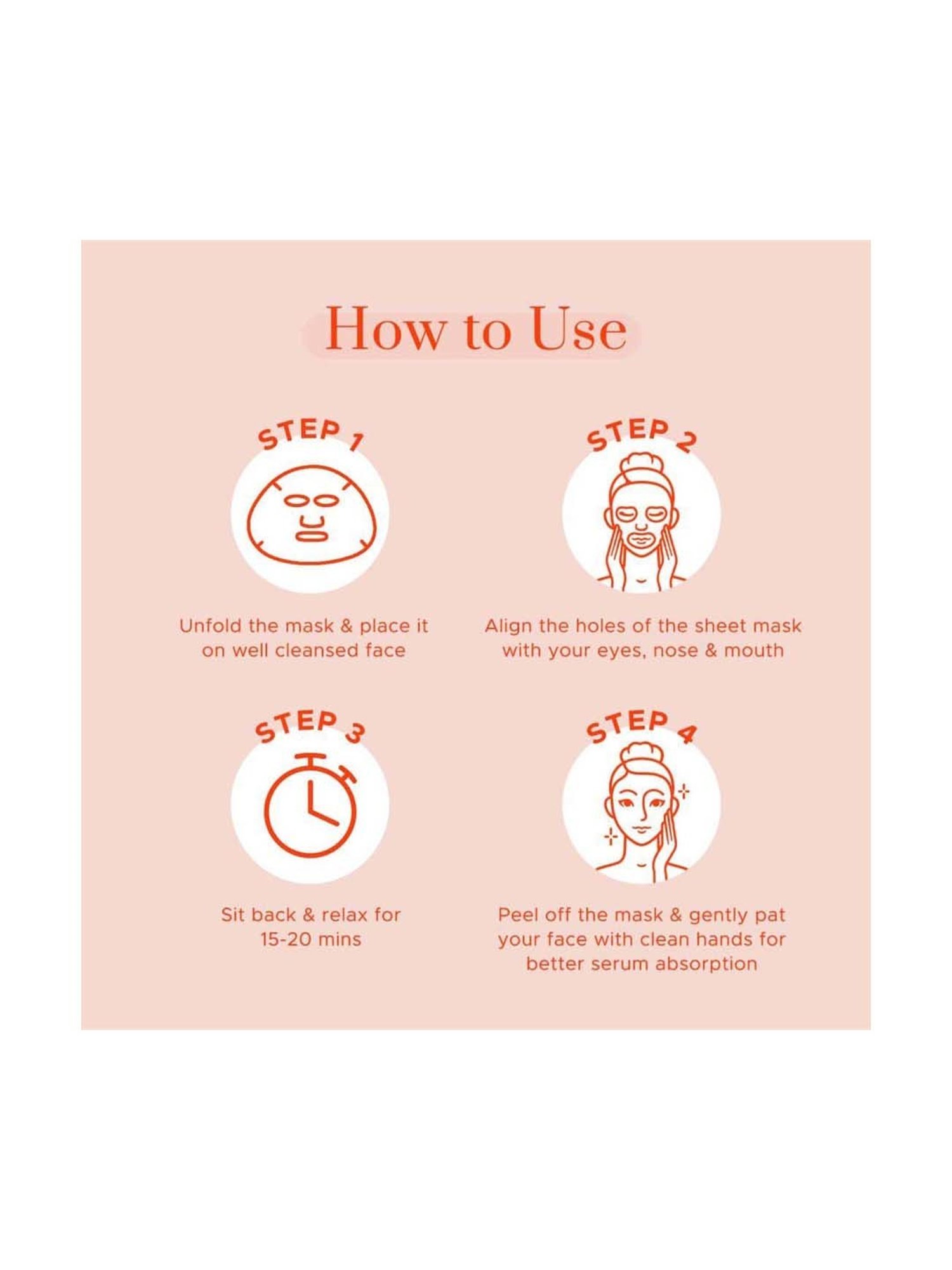 How to Use

STEP 1

Unfold the mask & place it on well cleansed face

STEP 2

Align the holes of the sheet mask with your eyes, nose & mouth

STEP 3

Sit back & relax for 15-20 mins

STEP 4

Peel off the mask & gently pat your face with clean hands for better serum absorption