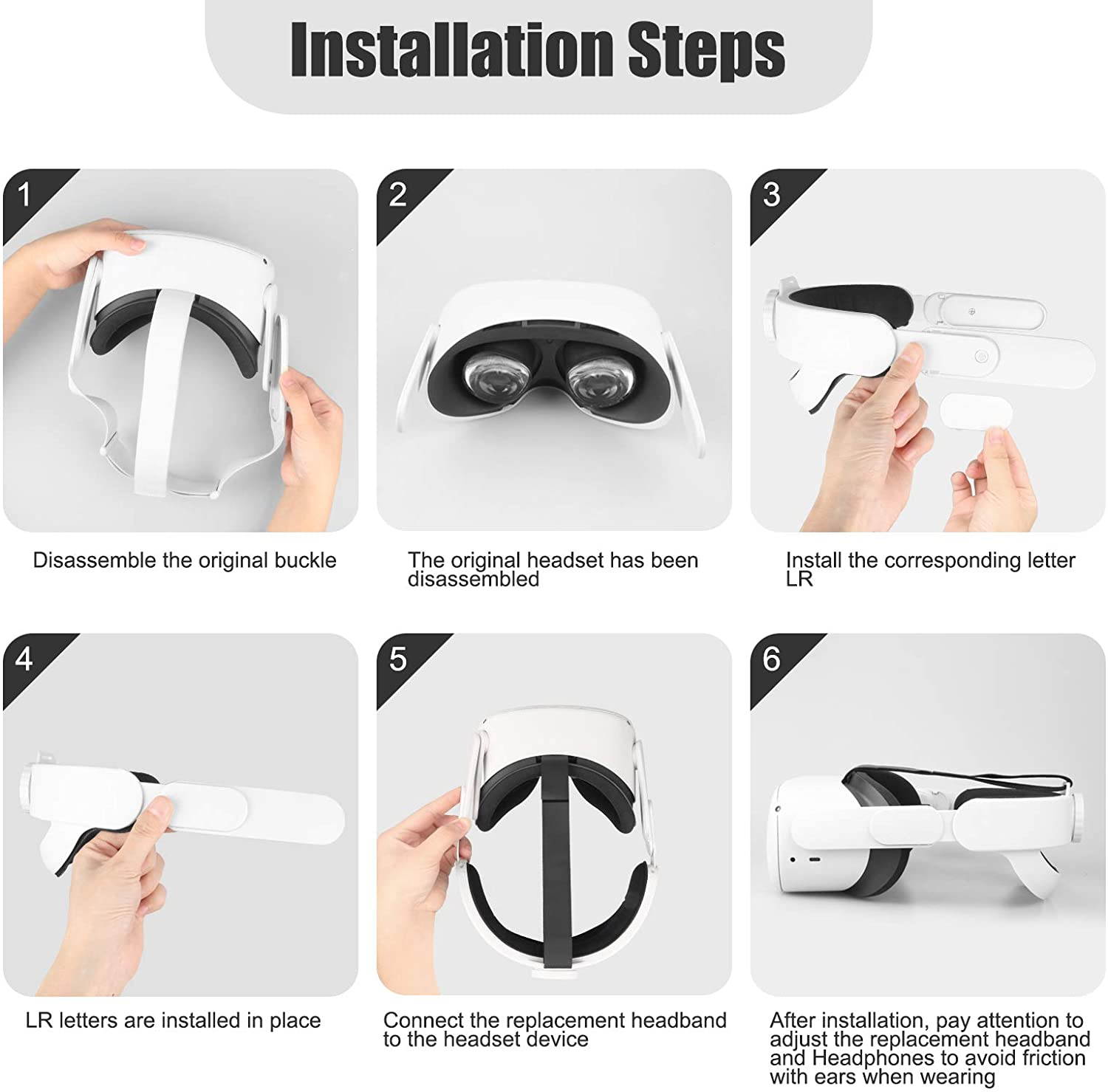 Installation Steps

1

Disassemble the original buckle

2

The original headset has been disassembled

3

Install the corresponding letter LR

4

LR letters are installed in place

5

Connect the replacement headband to the headset device

6

After installation, pay attention to adjust the replacement headband and Headphones to avoid friction with ears when wearing