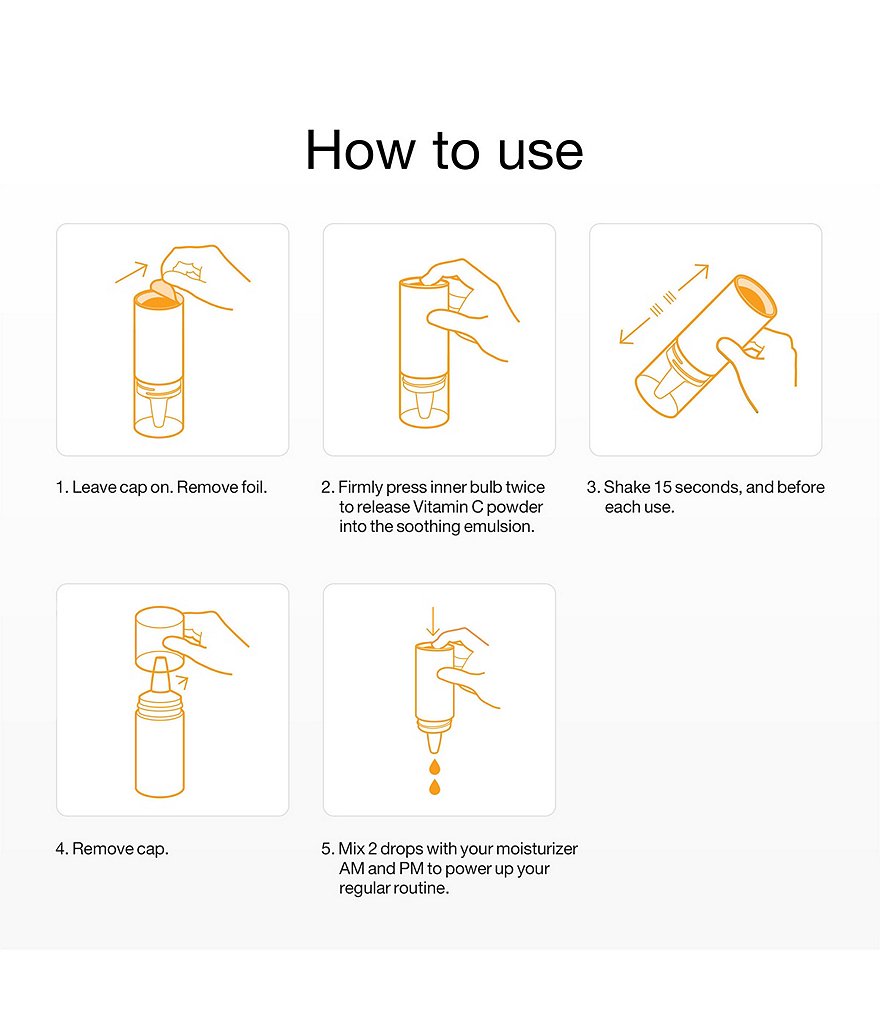 How to use

1. Leave cap on. Remove foil.

2. Firmly press inner bulb twice to release Vitamin C powder into the soothing emulsion.

3. Shake 15 seconds, and before each use.

4. Remove cap.

5. Mix 2 drops with your moisturizer AM and PM to power up your regular routine.