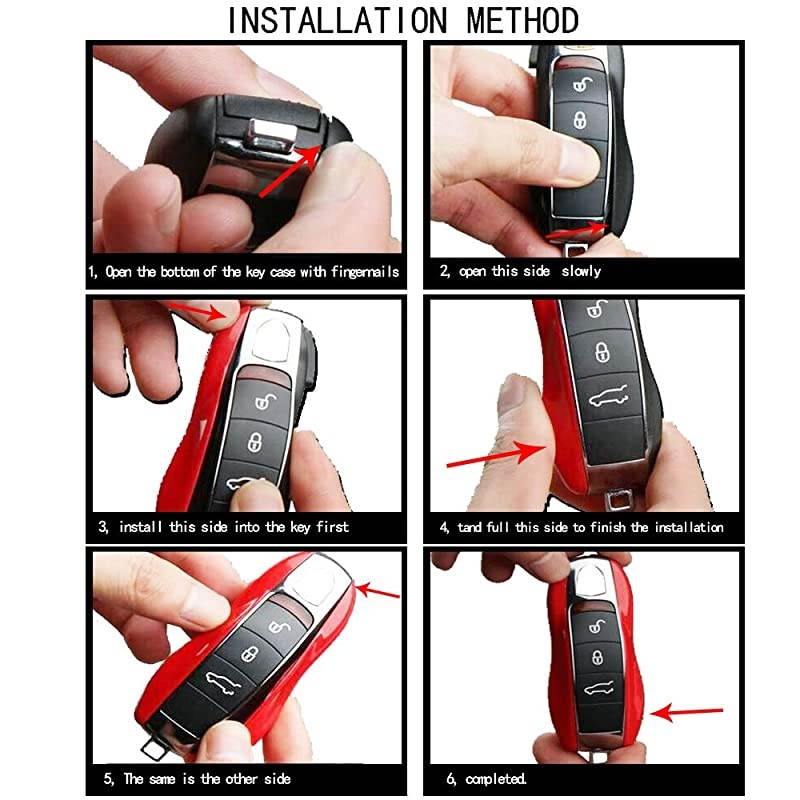 INSTALLATION METHOD

1, Open the bottom of the key case with fingernails

2, open this side slowly

3, install this side into the key first

4, tand full this side to finish the installation

5, The same is the other side

6, completed.