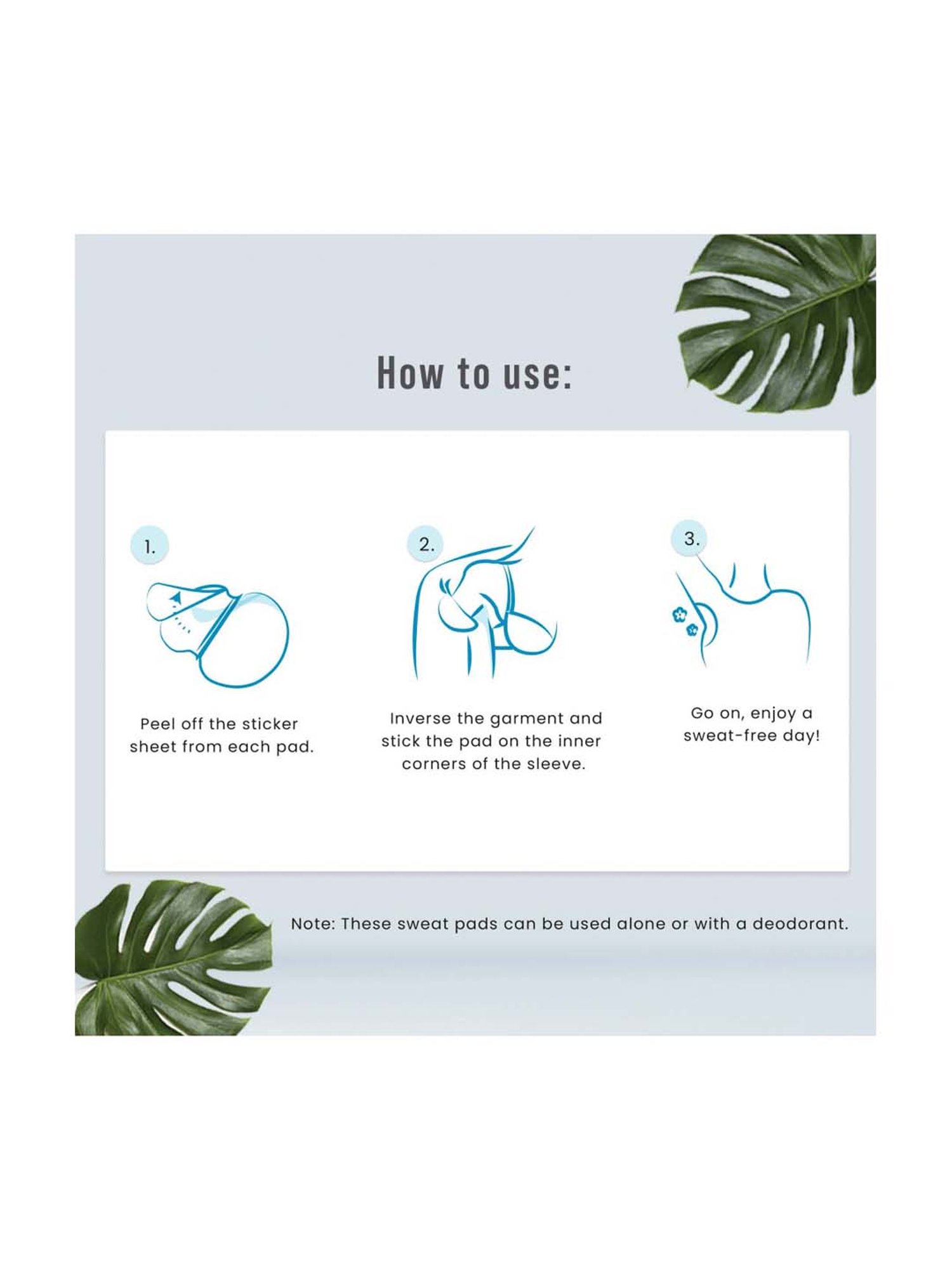 How to use:

1.

Peel off the sticker sheet from each pad.

2.

Inverse the garment and stick the pad on the inner corners of the sleeve.

3.

Go on, enjoy a sweat-free day!

Note: These sweat pads can be used alone or with a deodorant.