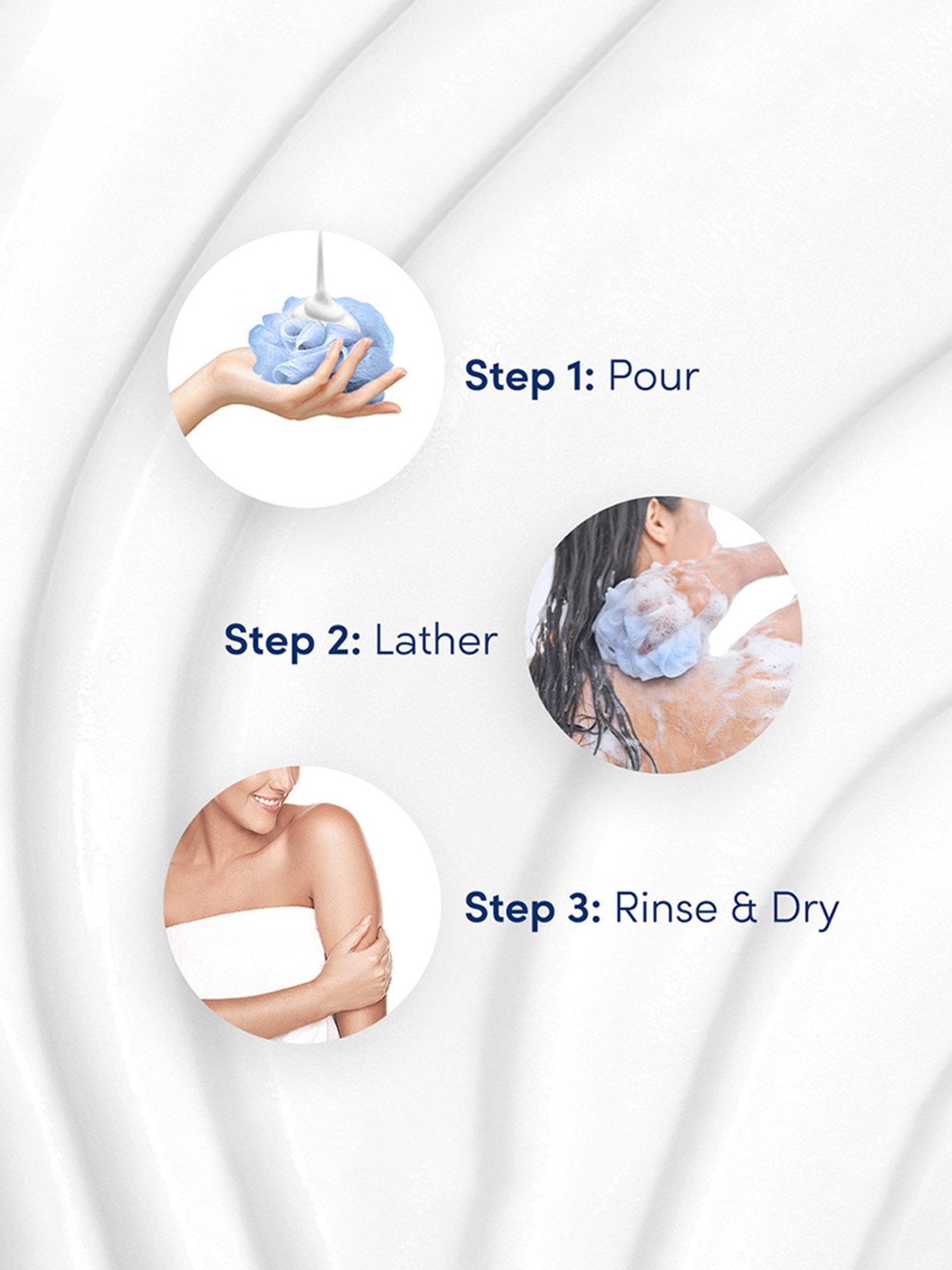 Step 1: Pour

Step 2: Lather

Step 3: Rinse & Dry