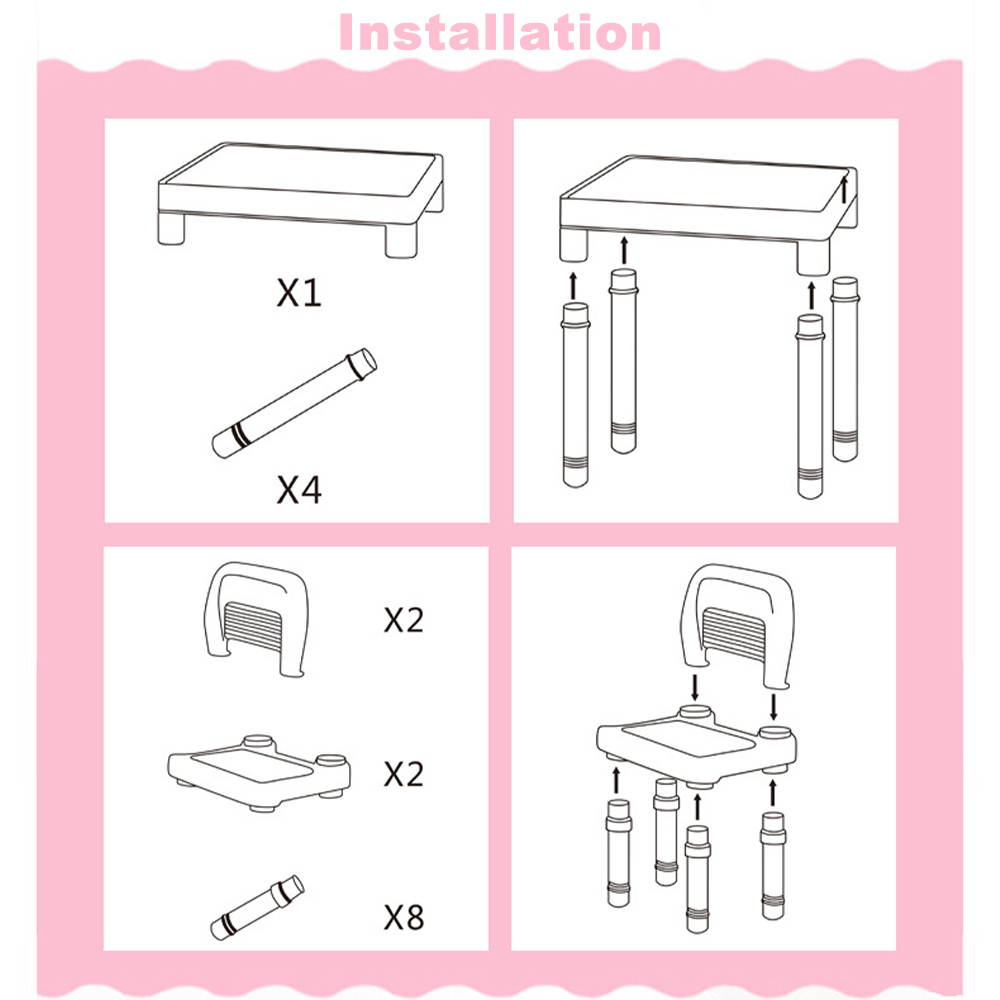 Installation

X1

X4

X2

X2

X8