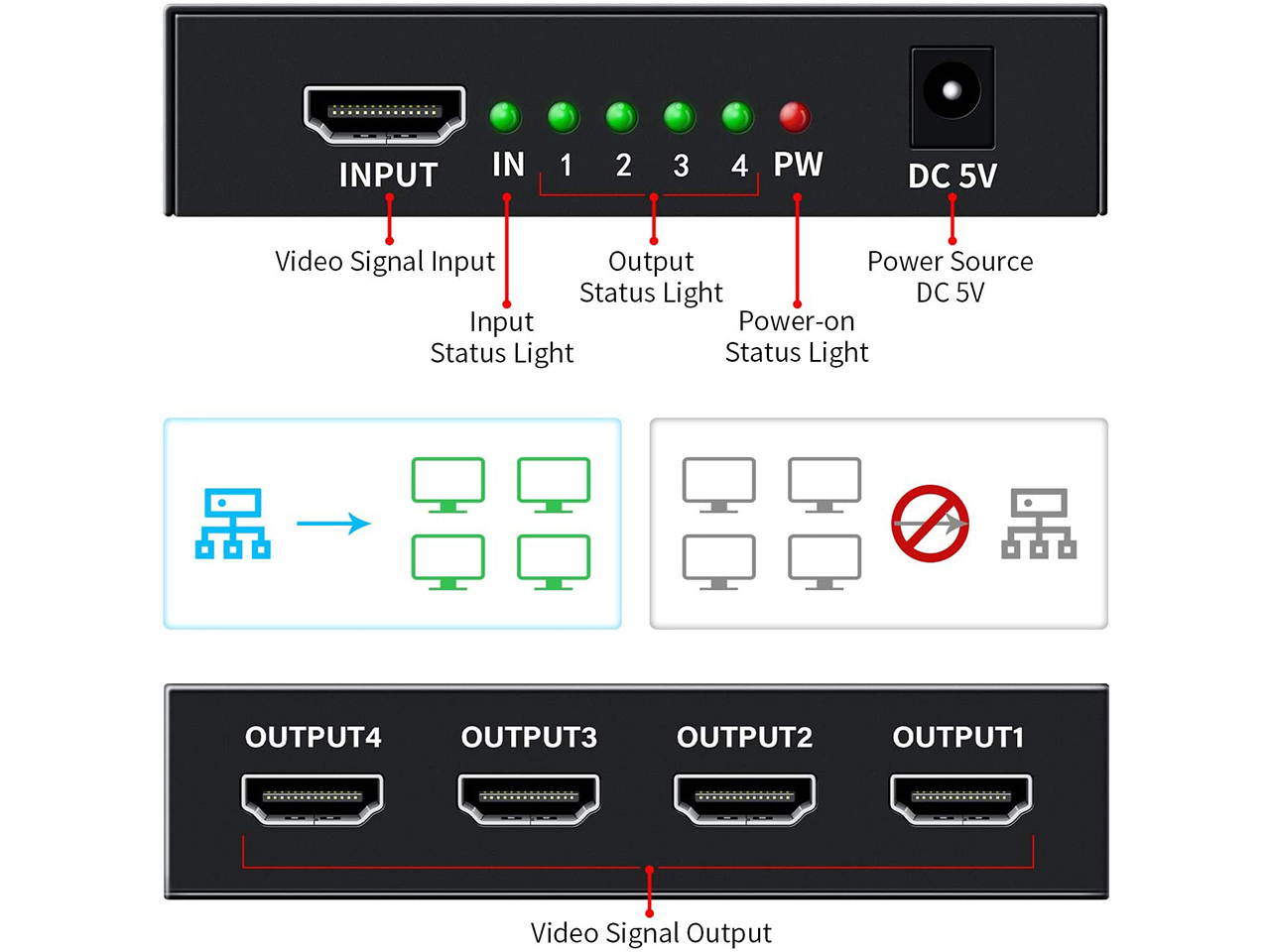 INPUT IN 1 2 3 4 PW DC 5V

Video Signal Input

Input Status Light

Output Status Light

Power-on Status Light

Power Source DC 5V

OUTPUT4 OUTPUT3 OUTPUT2 OUTPUT1

Video Signal Output