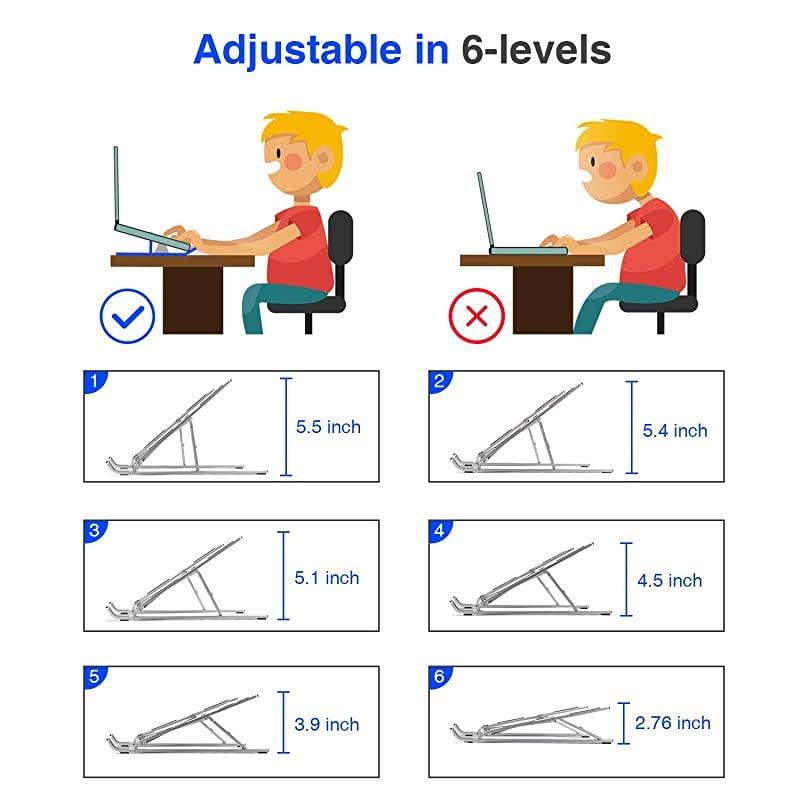 Adjustable in 6-levels

1
5.5 inch

2
5.4 inch

3
5.1 inch

4
4.5 inch

5
3.9 inch

6
2.76 inch