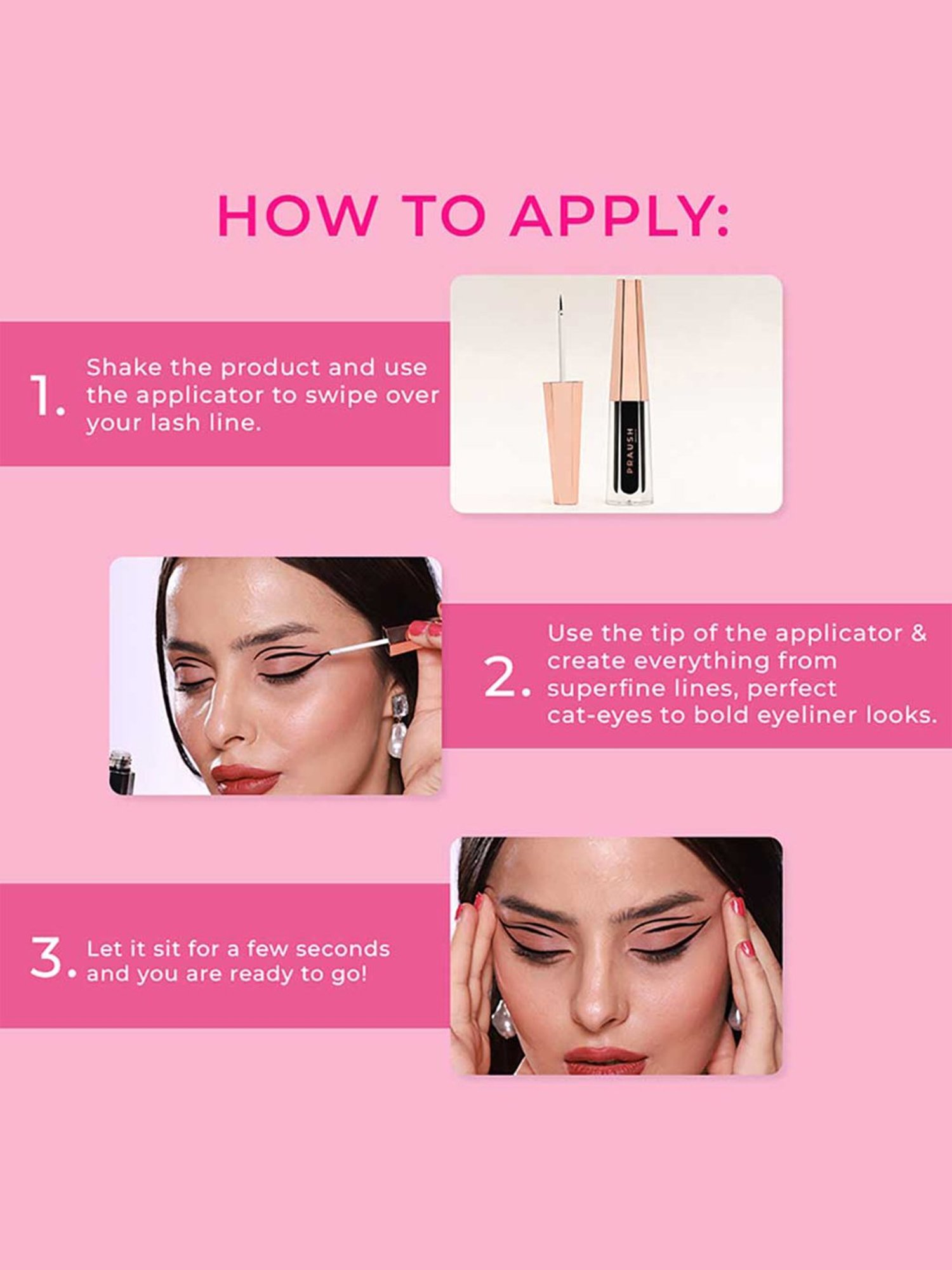 HOW TO APPLY:

1. Shake the product and use the applicator to swipe over your lash line.

PRAUSH

2. Use the tip of the applicator & create everything from superfine lines, perfect cat-eyes to bold eyeliner looks.

3. Let it sit for a few seconds and you are ready to go!