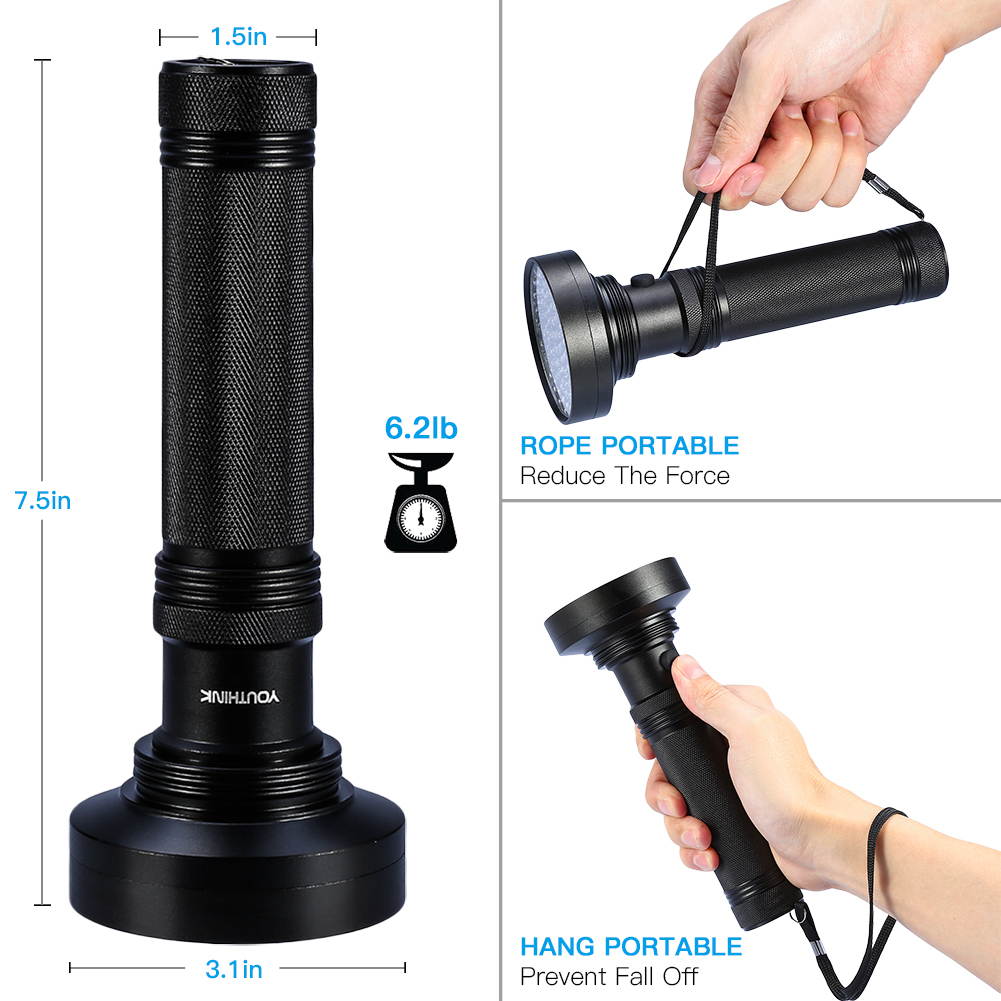 1.5in

7.5in

6.2lb

YOUTHINK

3.1in

ROPE PORTABLE
Reduce The Force

HANG PORTABLE
Prevent Fall Off