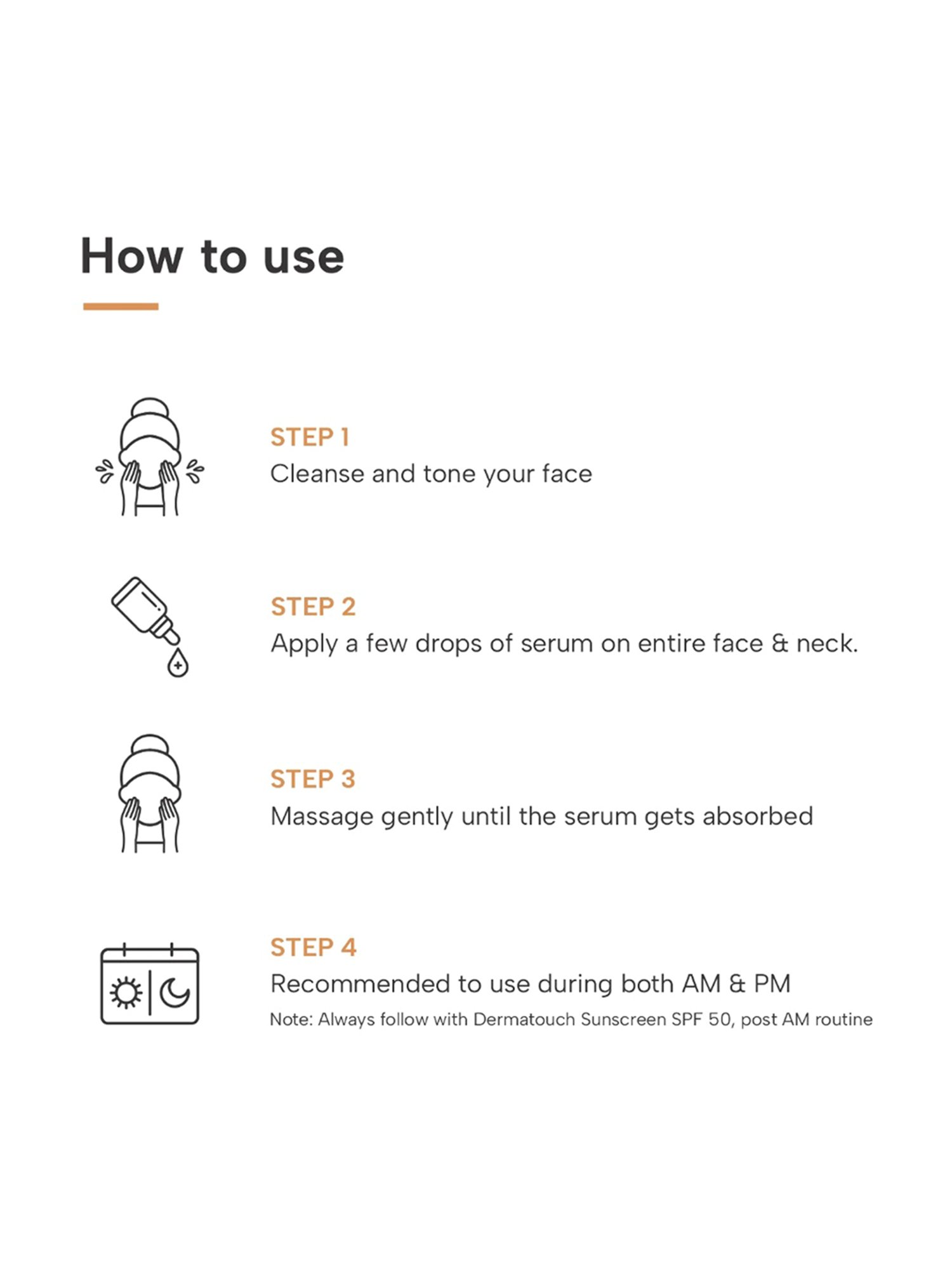 How to use

STEP 1
Cleanse and tone your face

STEP 2
Apply a few drops of serum on entire face & neck.

STEP 3
Massage gently until the serum gets absorbed

STEP 4
Recommended to use during both AM & PM
Note: Always follow with Dermatouch Sunscreen SPF 50, post AM routine