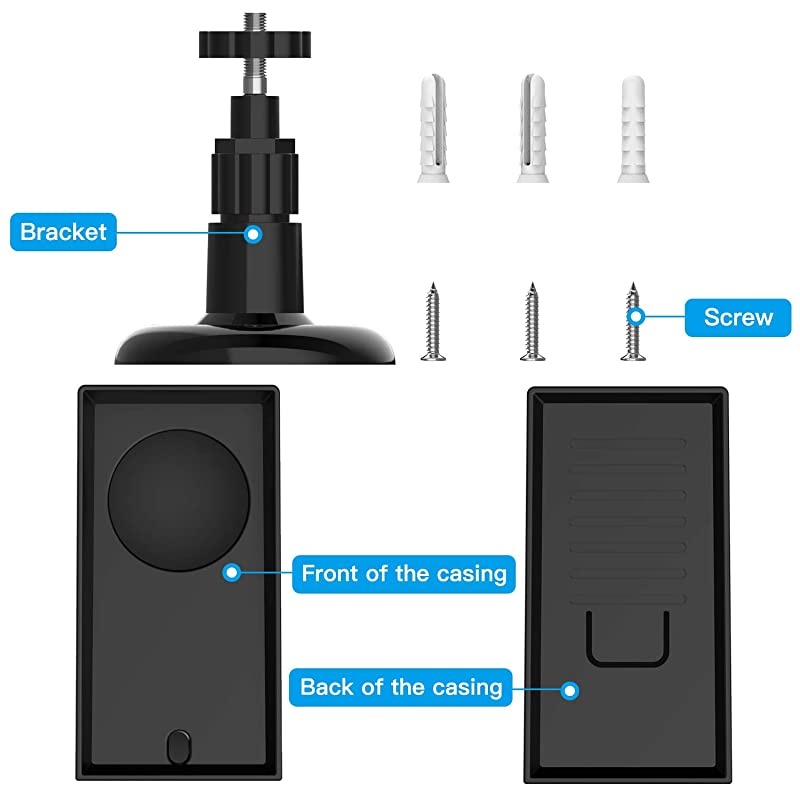 Bracket

Screw

Front of the casing

Back of the casing