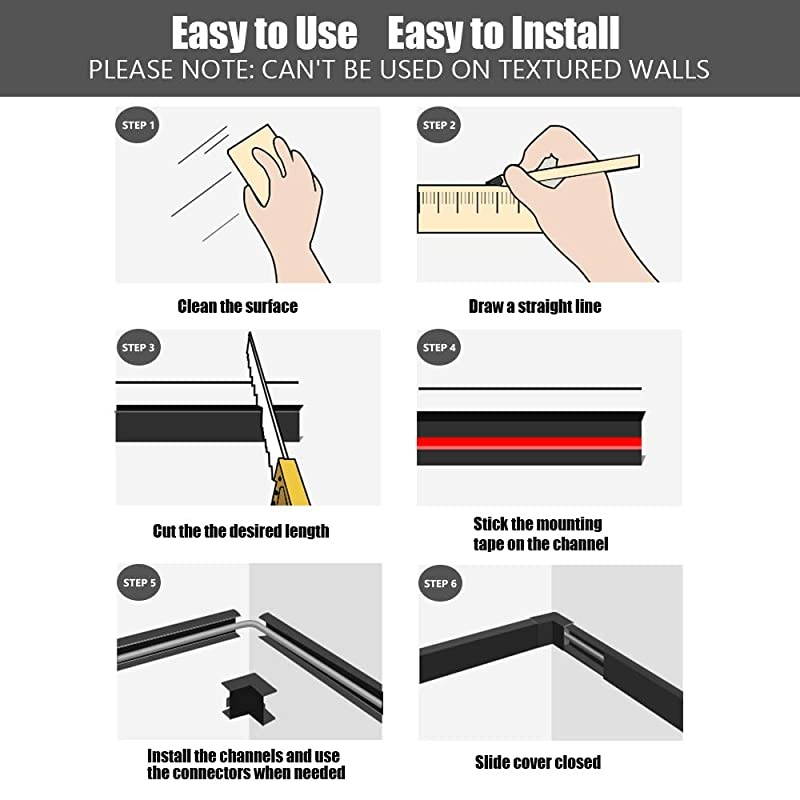 Easy to Use Easy to Install
PLEASE NOTE: CAN'T BE USED ON TEXTURED WALLS

STEP 1
Clean the surface

STEP 2
Draw a straight line

STEP 3
Cut the the desired length

STEP 4
Stick the mounting tape on the channel

STEP 5
Install the channels and use the connectors when needed

STEP 6
Slide cover closed