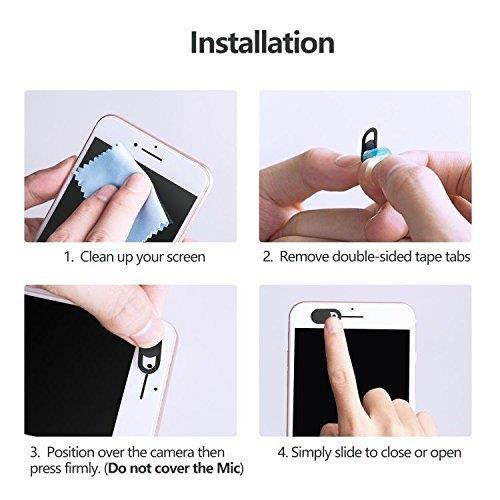 Installation

1. Clean up your screen

2. Remove double-sided tape tabs

3. Position over the camera then press firmly. (Do not cover the Mic)

4. Simply slide to close or open