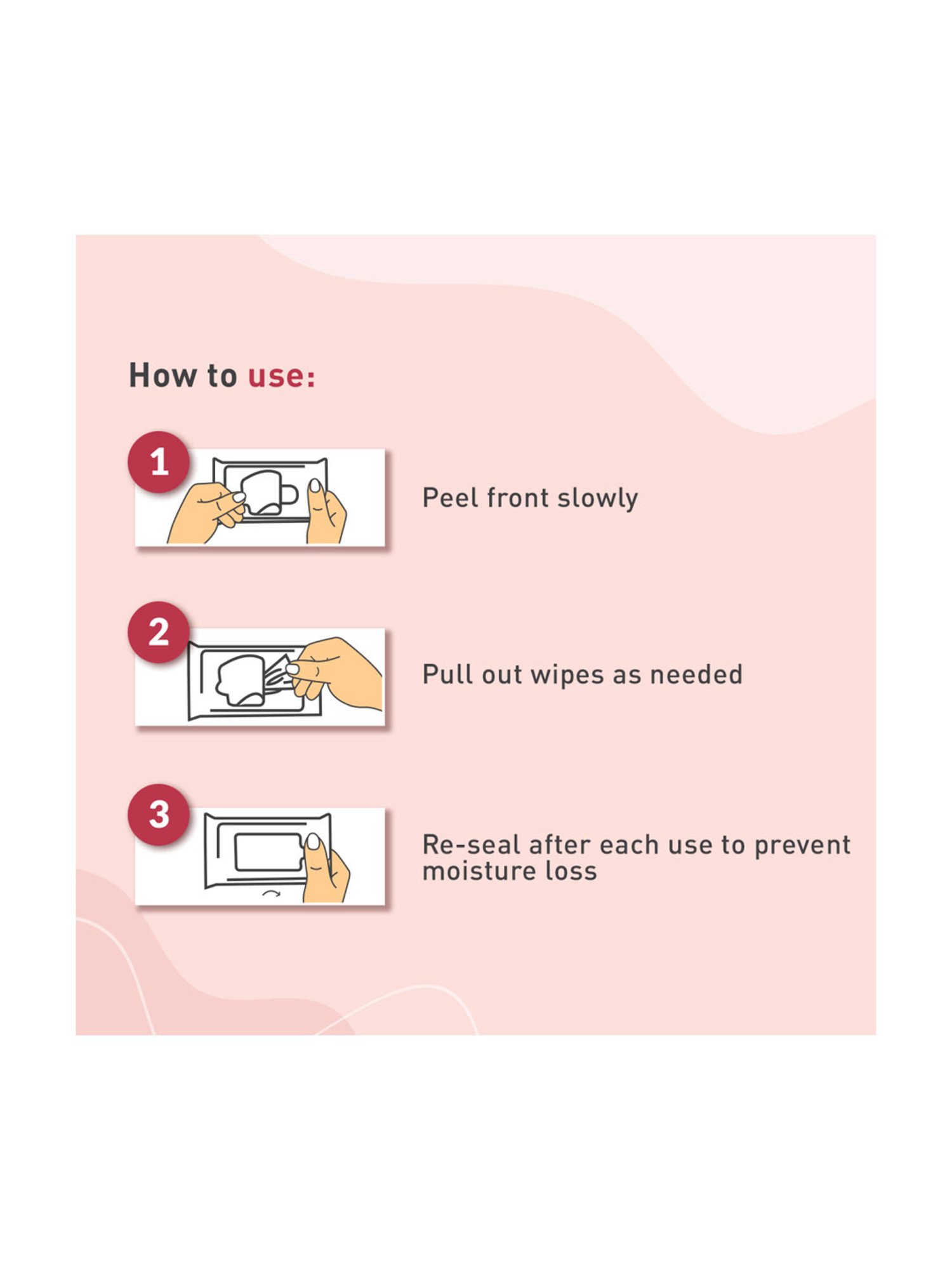 How to use:

1

Peel front slowly

2

Pull out wipes as needed

3

Re-seal after each use to prevent moisture loss