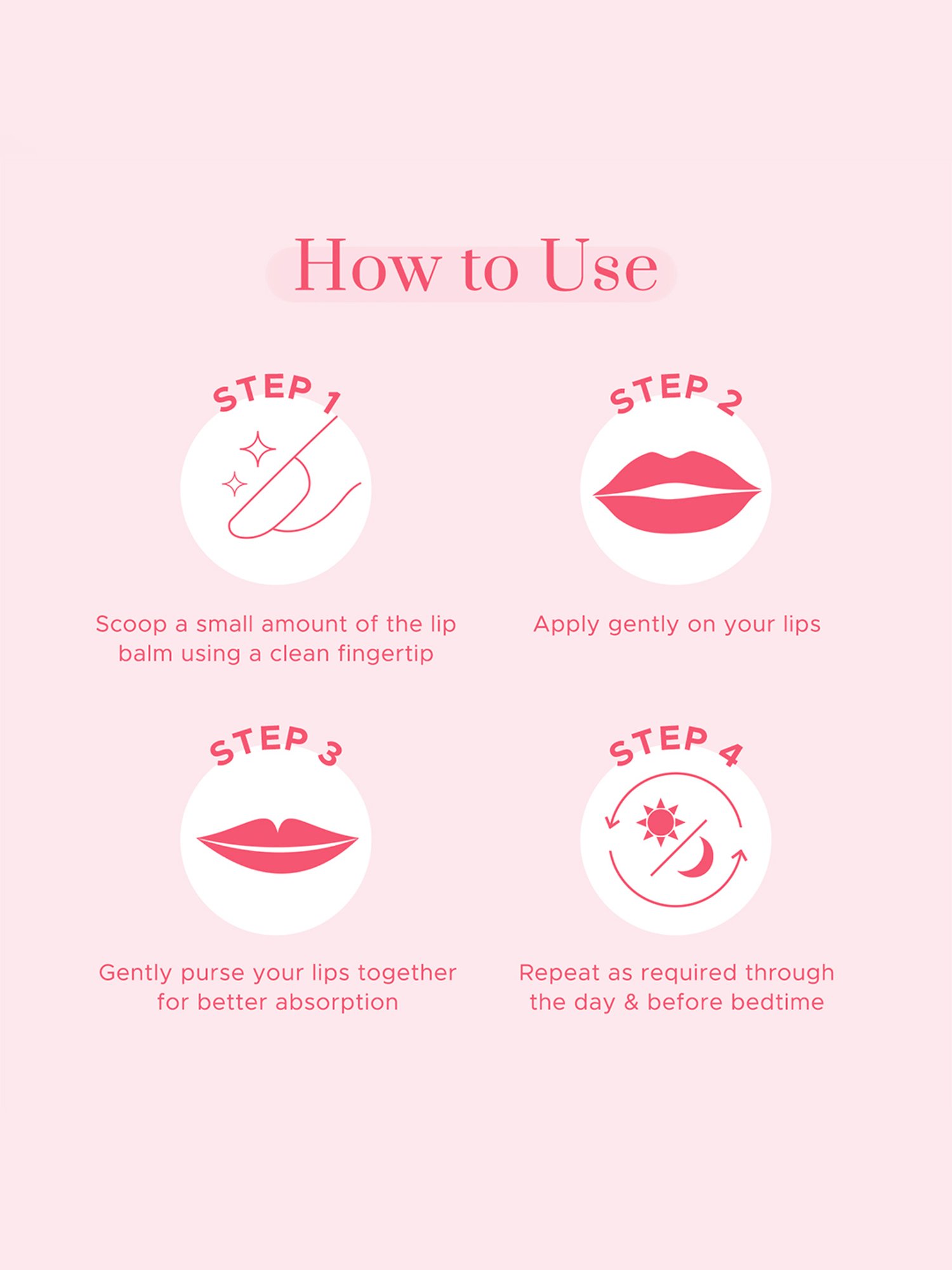 How to Use

STEP 1

Scoop a small amount of the lip balm using a clean fingertip

STEP 2

Apply gently on your lips

STEP 3

Gently purse your lips together for better absorption

STEP 4

Repeat as required through the day & before bedtime