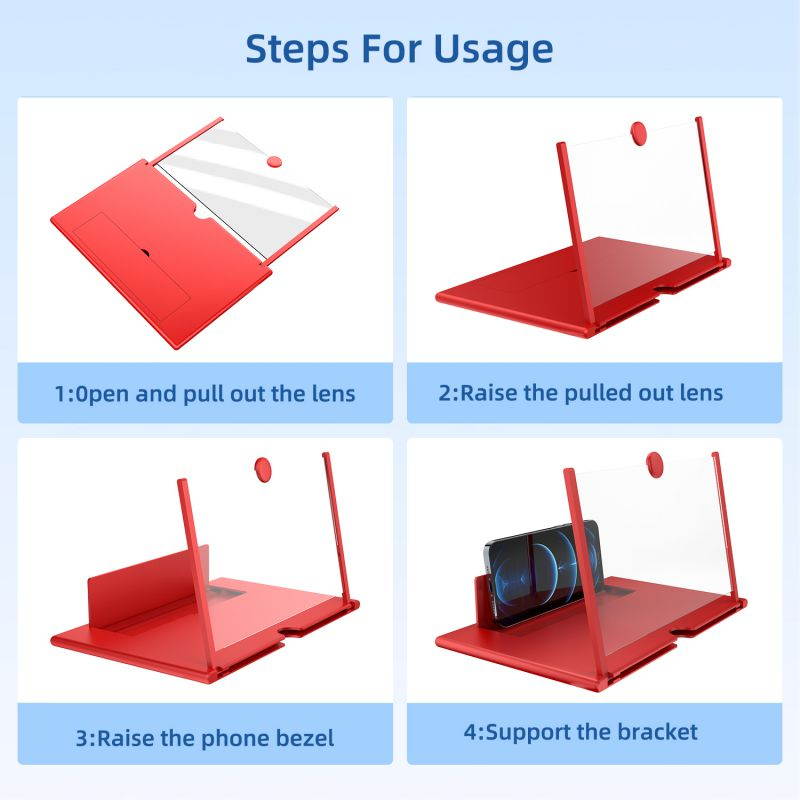 Steps For Usage

1:0pen and pull out the lens

2:Raise the pulled out lens

3:Raise the phone bezel

4:Support the bracket