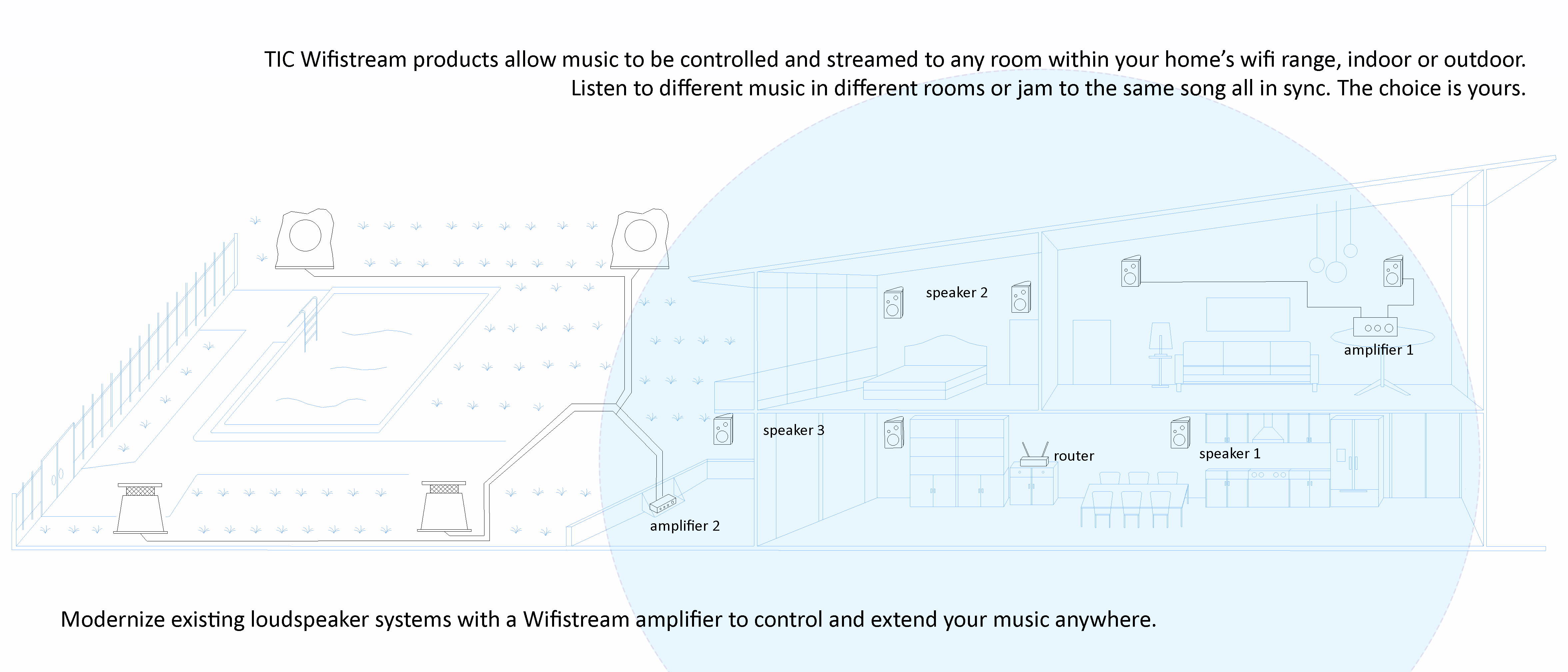 TIC Wifistream products allow music to be controlled and streamed to any room within your home's wifi range, indoor or outdoor. Listen to different music in different rooms or jam to the same song all in sync. The choice is yours.

speaker 2

amplifier 1

speaker 3

router

speaker 1

amplifier 2

Modernize existing loudspeaker systems with a Wifistream amplifier to control and extend your music anywhere.