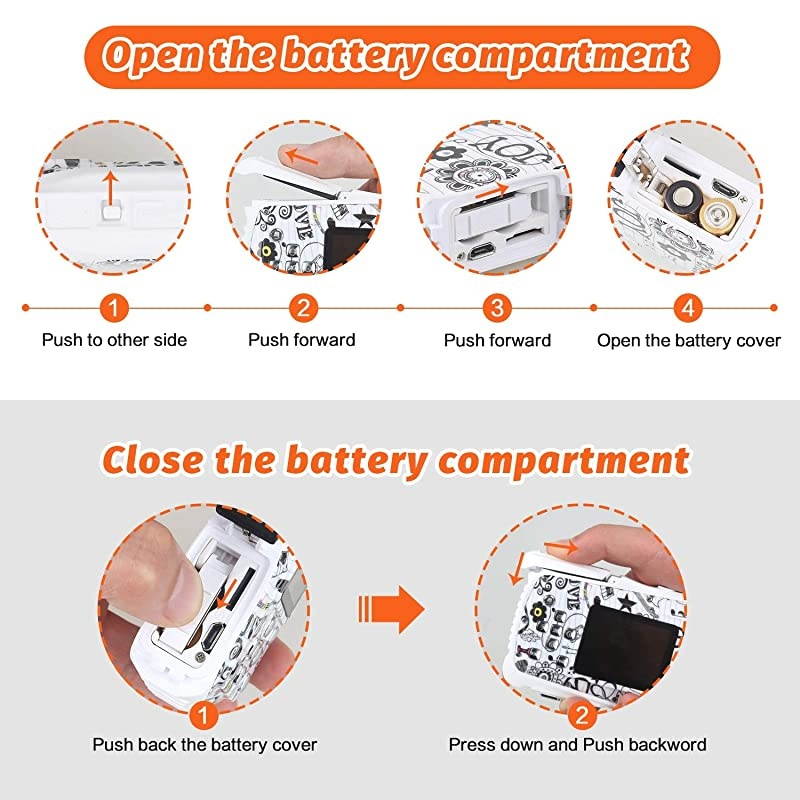 Open the battery compartment

1
Push to other side

2
Push forward

3
Push forward

4
Open the battery cover

Close the battery compartment

1
Push back the battery cover

2
Press down and Push backword