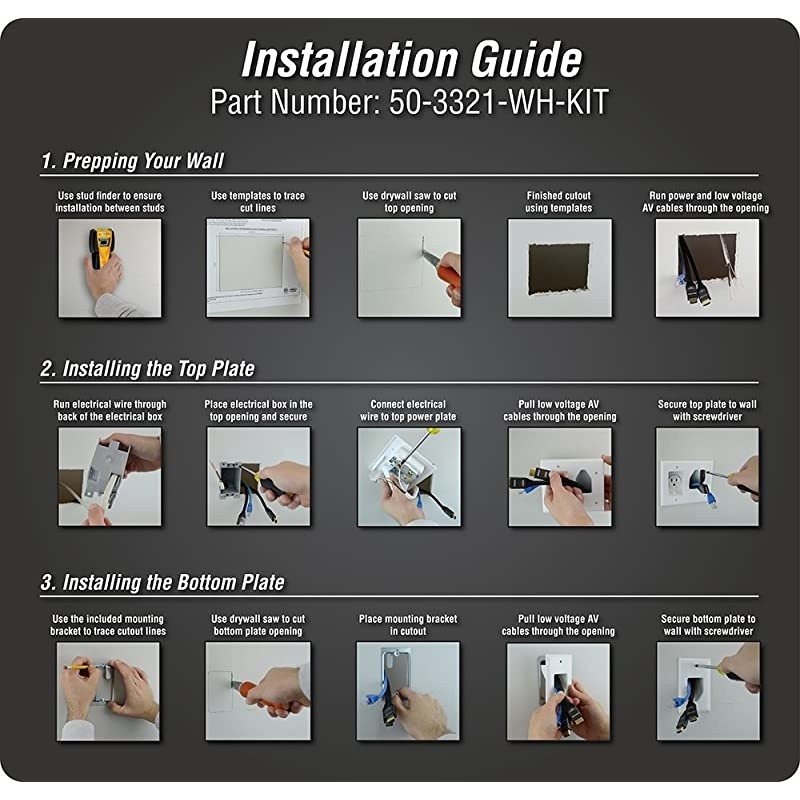 Installation Guide
Part Number: 50-3321-WH-KIT

1. Prepping Your Wall

Use stud finder to ensure installation between studs

Use templates to trace cut lines

Use drywall saw to cut top opening

Finished cutout using templates

Run power and low voltage AV cables through the opening

2. Installing the Top Plate

Run electrical wire through back of the electrical box

Place electrical box in the top opening and secure

Connect electrical wire to top power plate

Pull low voltage AV cables through the opening

Secure top plate to wall with screwdriver

3. Installing the Bottom Plate

Use the included mounting bracket to trace cutout lines

Use drywall saw to cut bottom plate opening

Place mounting bracket in cutout

Pull low voltage AV cables through the opening

Secure bottom plate to wall with screwdriver