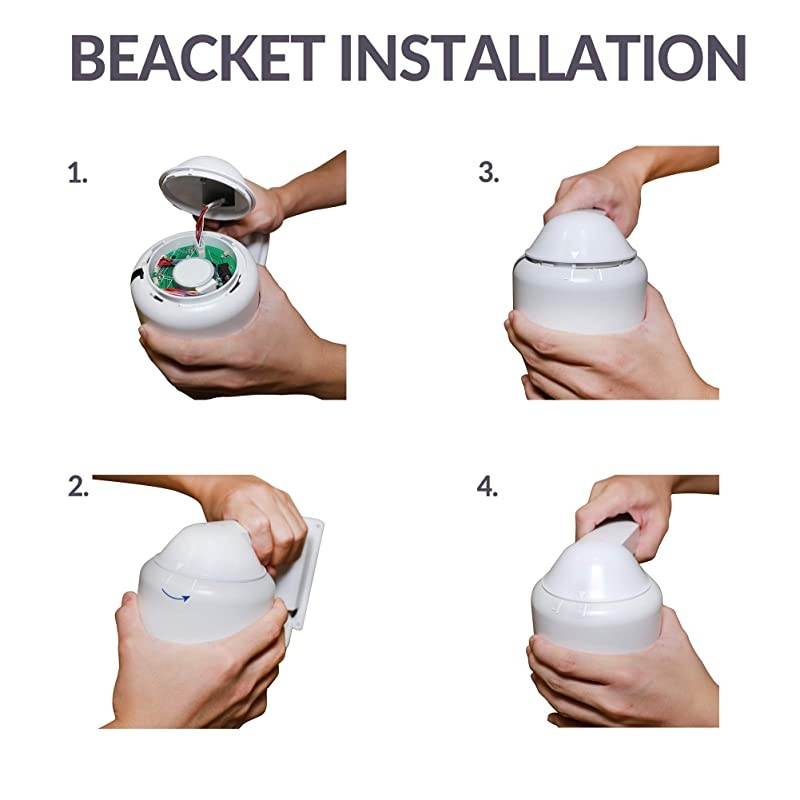 BEACKET INSTALLATION

1.

3.

2.

4.