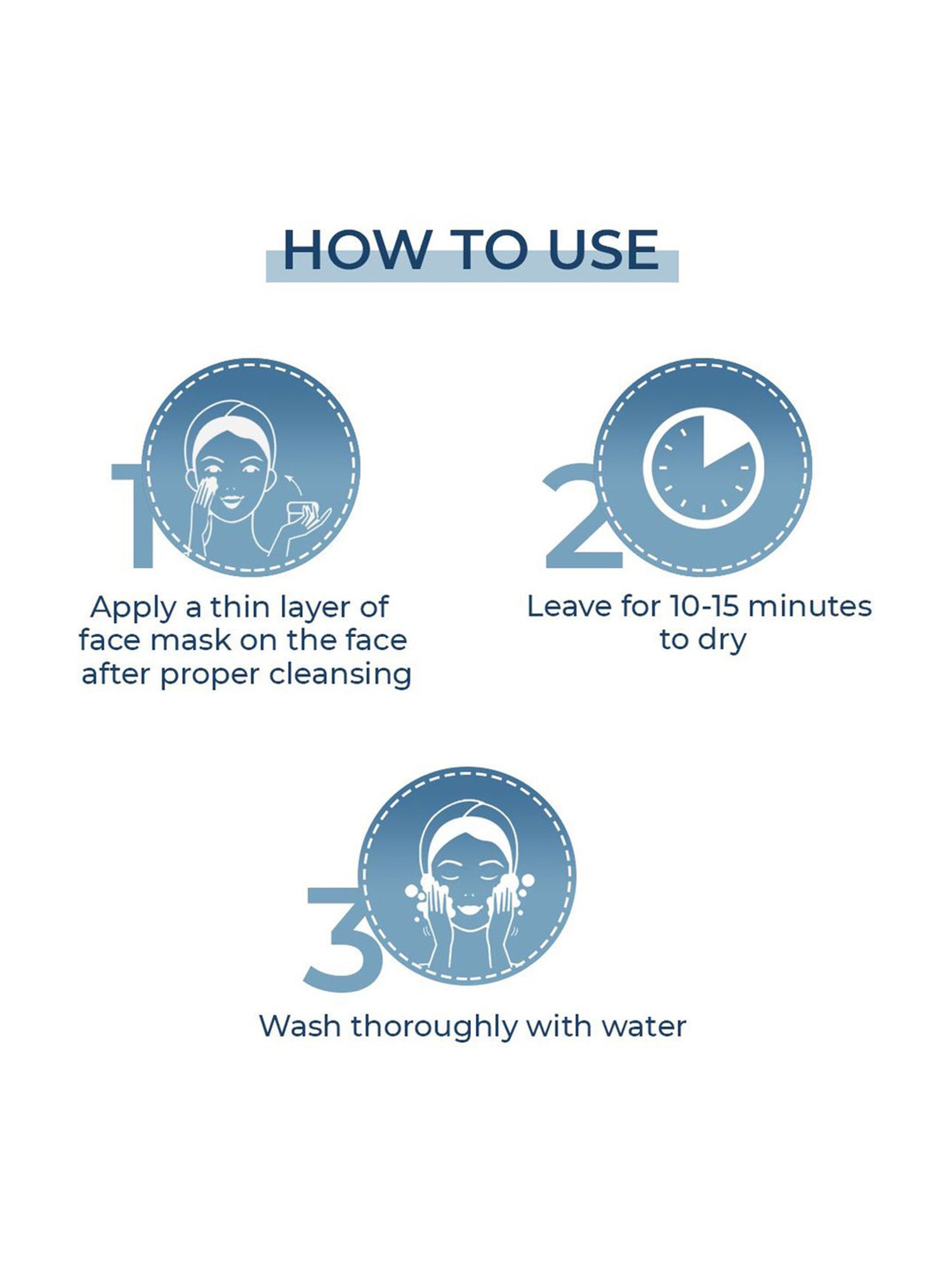 HOW TO USE

1

Apply a thin layer of face mask on the face after proper cleansing

2

Leave for 10-15 minutes to dry

3

Wash thoroughly with water