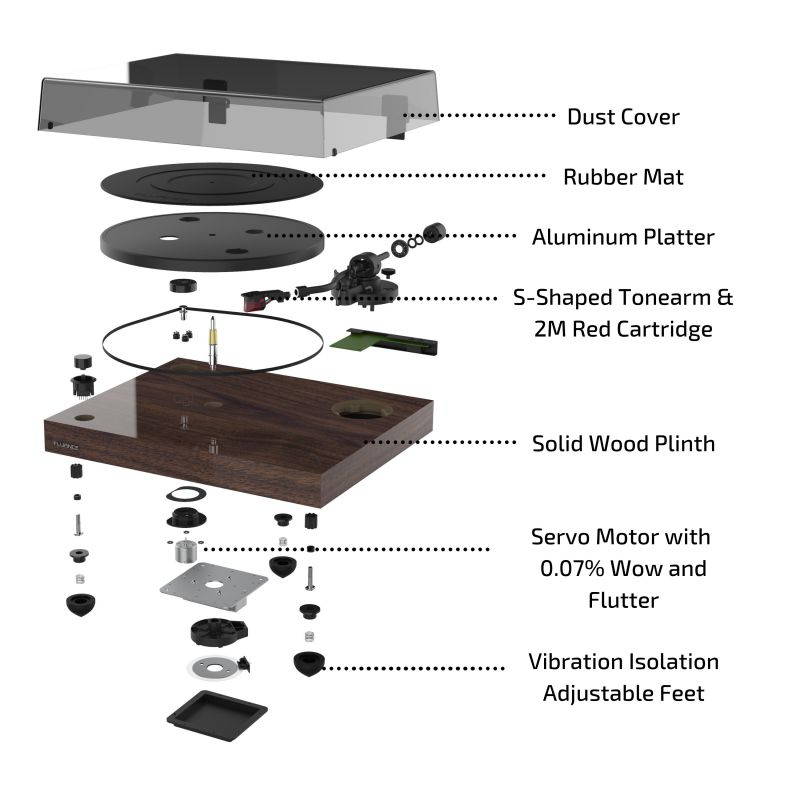 Dust Cover

Rubber Mat

Aluminum Platter

S-Shaped Tonearm & 2M Red Cartridge

FLUANCE

Solid Wood Plinth

Servo Motor with 0.07% Wow and Flutter

Vibration Isolation Adjustable Feet