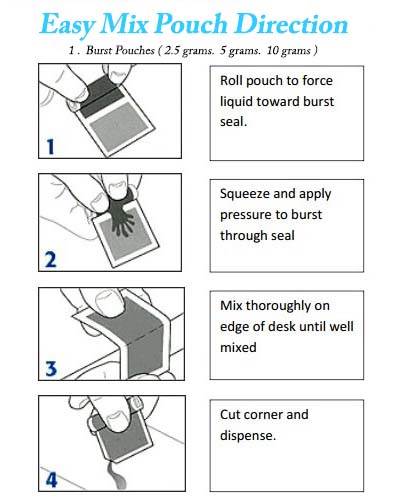 Easy Mix Pouch Direction

1 . Burst Pouches ( 2.5 grams. 5 grams. 10 grams )

1

Roll pouch to force liquid toward burst seal.

2

Squeeze and apply pressure to burst through seal

3

Mix thoroughly on edge of desk until well mixed

4

Cut corner and dispense.