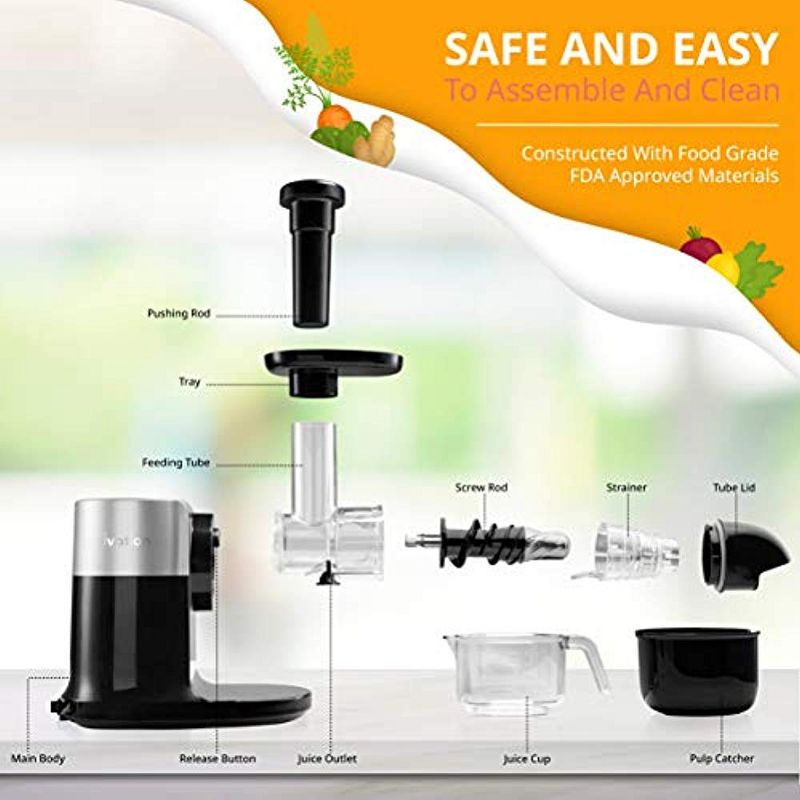 SAFE AND EASY
To Assemble And Clean

Constructed With Food Grade FDA Approved Materials

Pushing Rod

Tray

Feeding Tube

Screw Rod

Strainer

Tube Lid

ivation

Main Body

Release Button

Juice Outlet

Juice Cup

Pulp Catcher