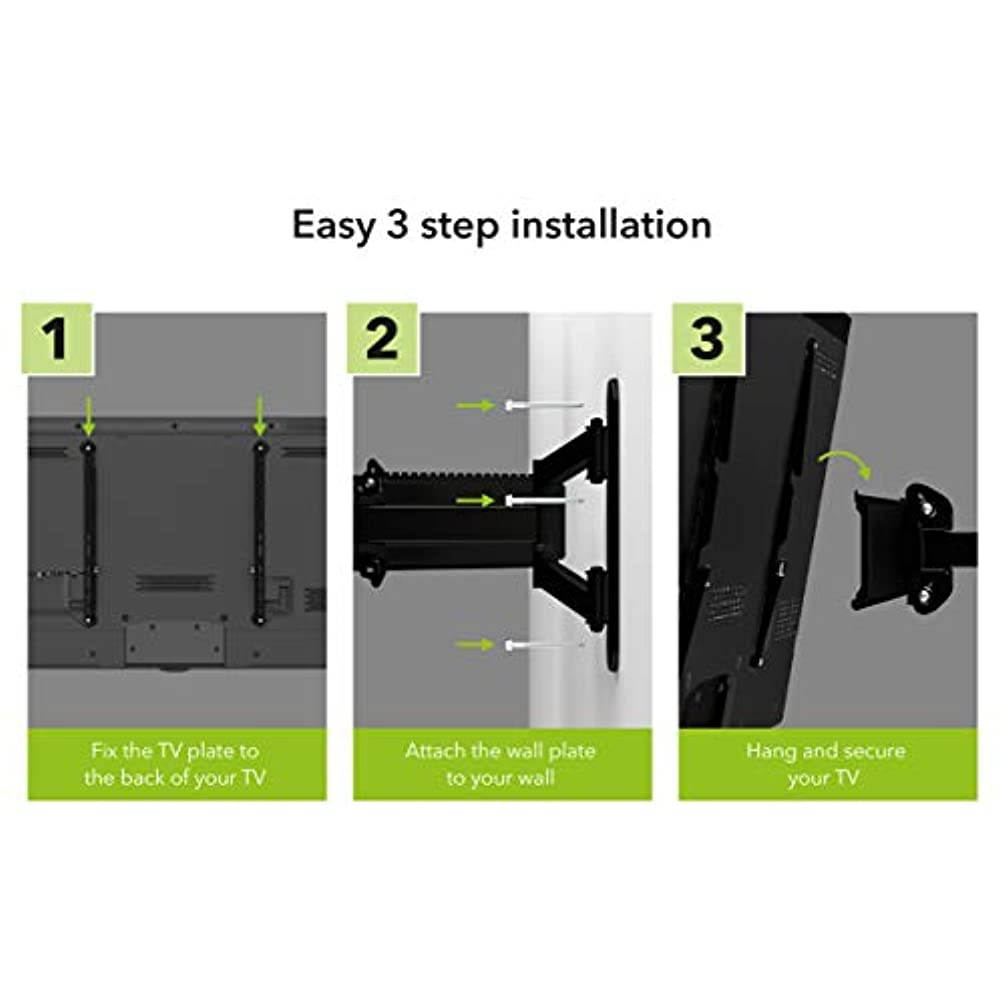 Easy 3 step installation

1

Fix the TV plate to the back of your TV

2

Attach the wall plate to your wall

3

Hang and secure your TV