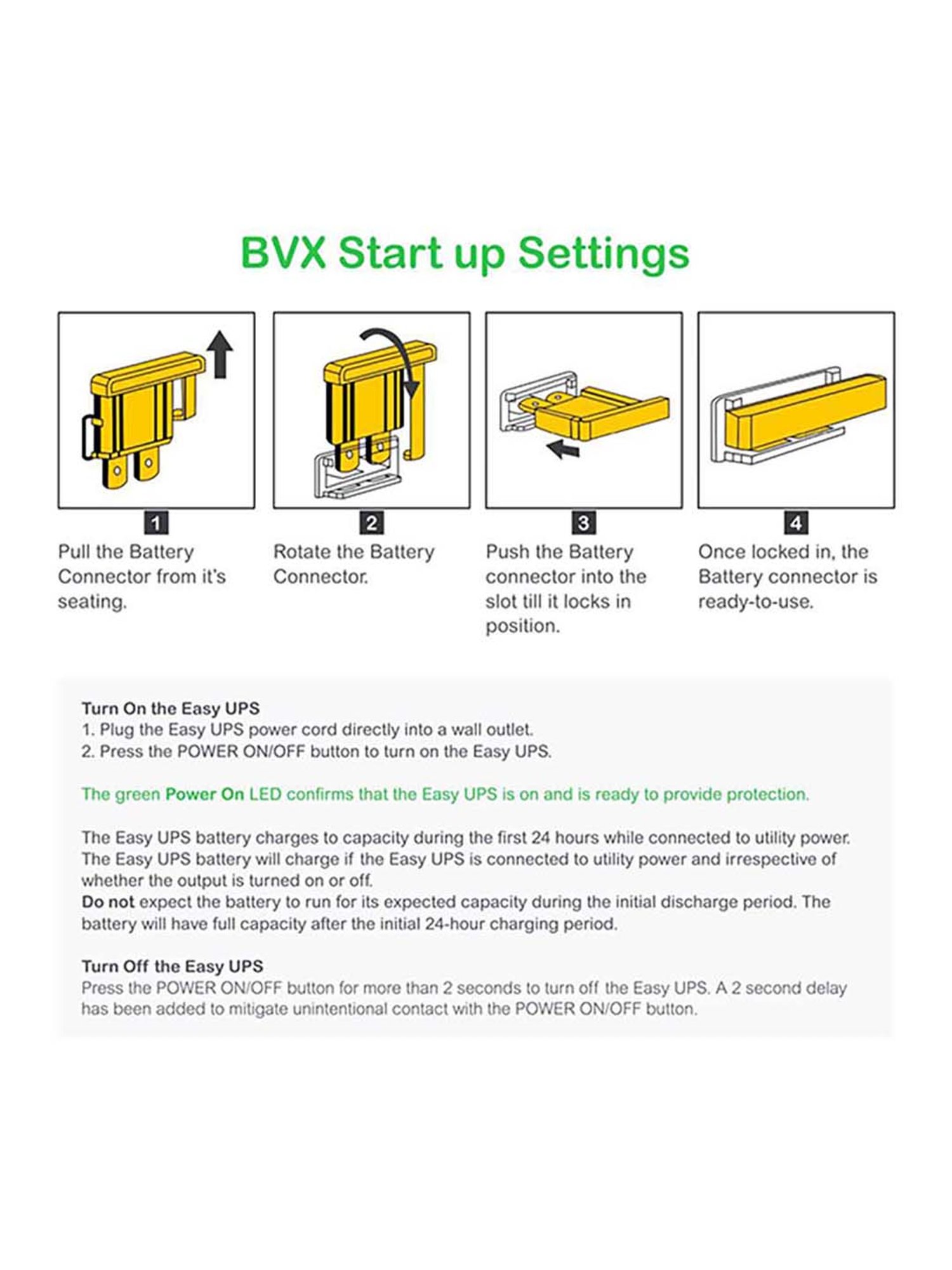 BVX Start up Settings

1
Pull the Battery Connector from it's seating.

2
Rotate the Battery Connector.

3
Push the Battery connector into the slot till it locks in position.

4
Once locked in, the Battery connector is ready-to-use.

Turn On the Easy UPS
1. Plug the Easy UPS power cord directly into a wall outlet.
2. Press the POWER ON/OFF button to turn on the Easy UPS.

The green Power On LED confirms that the Easy UPS is on and is ready to provide protection.

The Easy UPS battery charges to capacity during the first 24 hours while connected to utility power. The Easy UPS battery will charge if the Easy UPS is connected to utility power and irrespective of whether the output is turned on or off.
Do not expect the battery to run for its expected capacity during the initial discharge period. The battery will have full capacity after the initial 24-hour charging period.

Turn Off the Easy UPS
Press the POWER ON/OFF button for more than 2 seconds to turn off the Easy UPS. A 2 second delay has been added to mitigate unintentional contact with the POWER ON/OFF button.