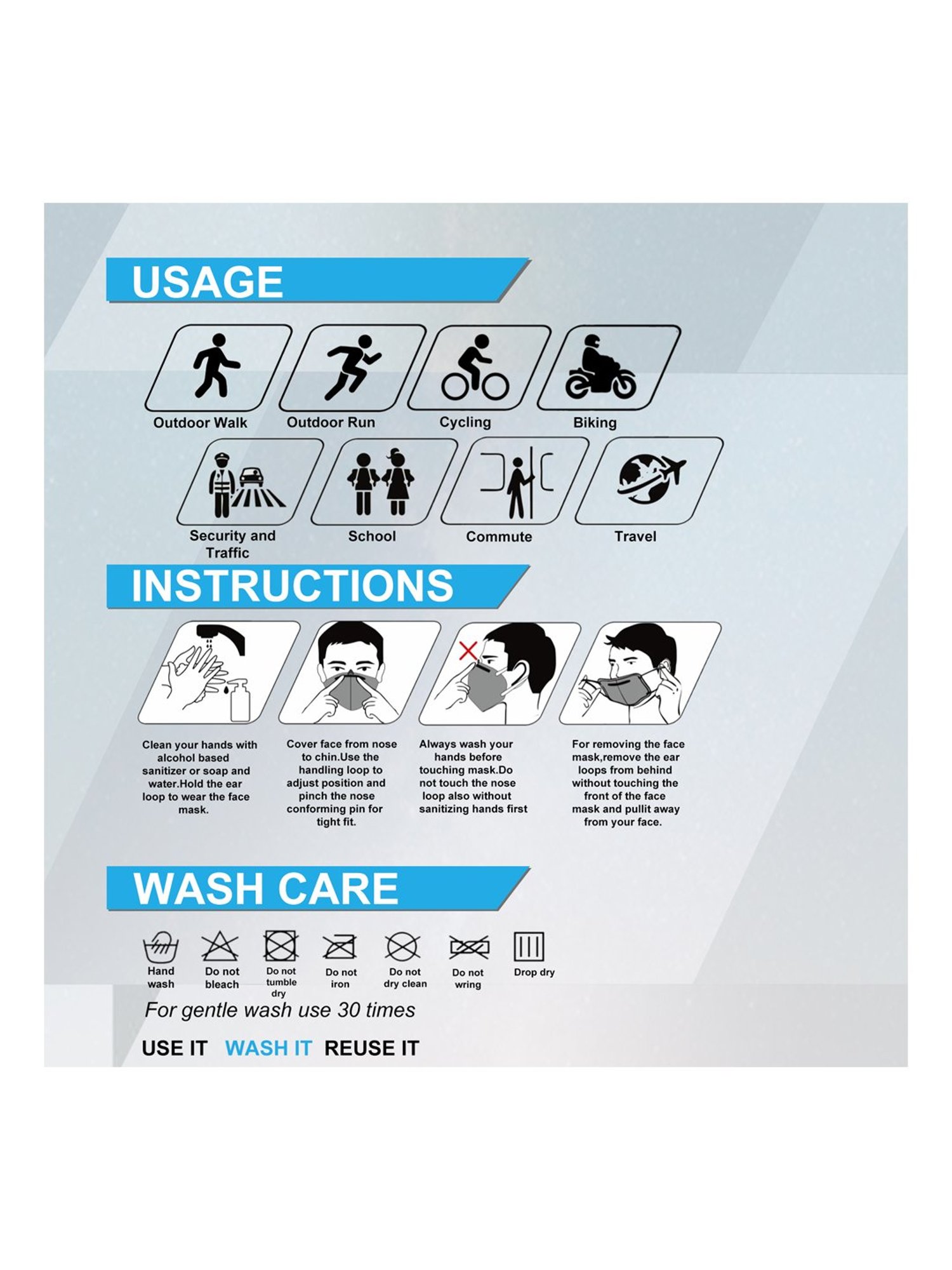 USAGE

Outdoor Walk
Outdoor Run
Cycling
Biking

Security and Traffic
School
Commute
Travel

INSTRUCTIONS

Clean your hands with alcohol based sanitizer or soap and water.Hold the ear loop to wear the face mask.

Cover face from nose to chin.Use the handling loop to adjust position and pinch the nose conforming pin for tight fit.

Always wash your hands before touching mask.Do not touch the nose loop also without sanitizing hands first

For removing the face mask,remove the ear loops from behind without touching the front of the face mask and pullit away from your face.

WASH CARE

Hand wash
Do not bleach
Do not tumble dry
Do not iron
Do not dry clean
Do not wring
Drop dry

For gentle wash use 30 times

USE IT WASH IT REUSE IT