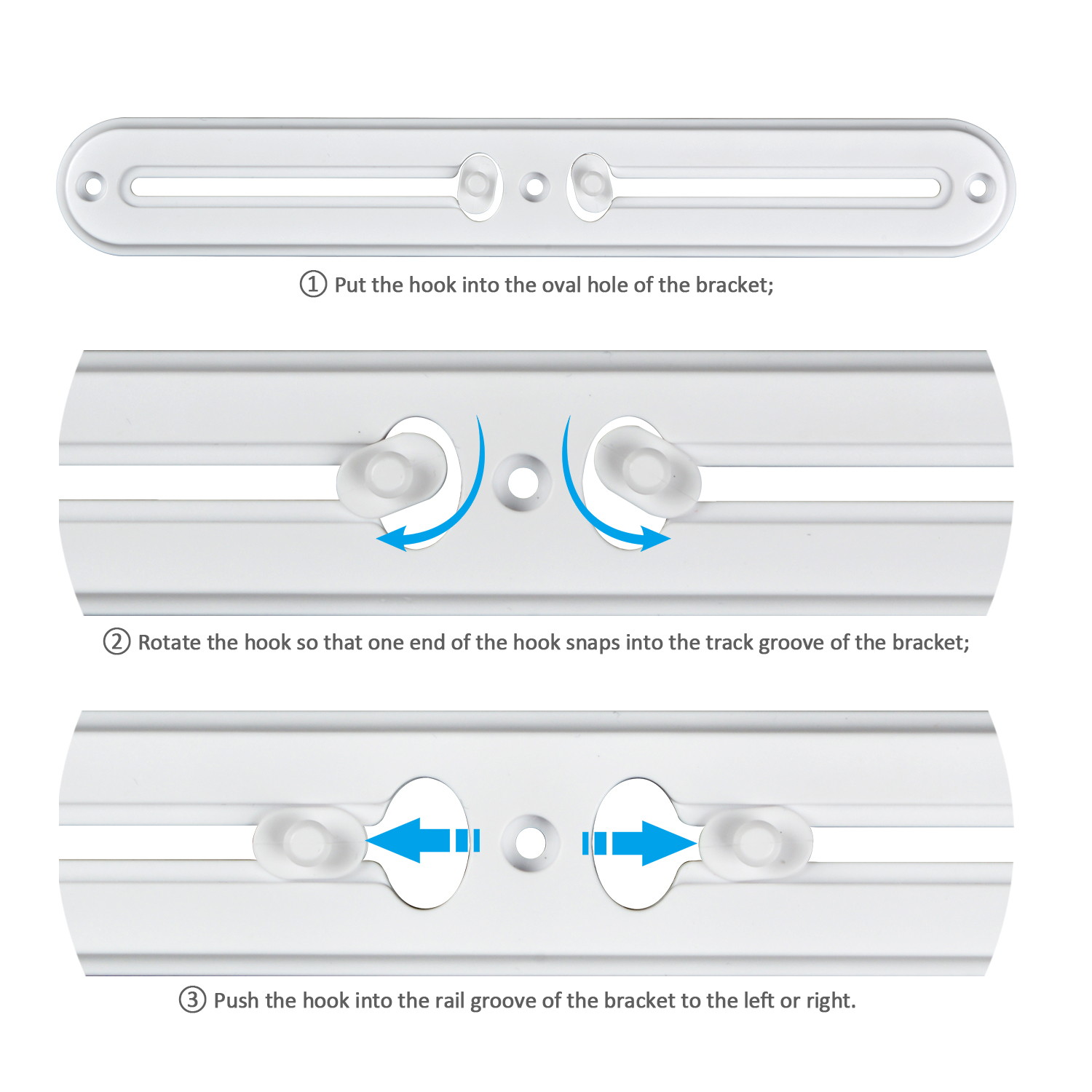 ① Put the hook into the oval hole of the bracket;

② Rotate the hook so that one end of the hook snaps into the track groove of the bracket;

③ Push the hook into the rail groove of the bracket to the left or right.