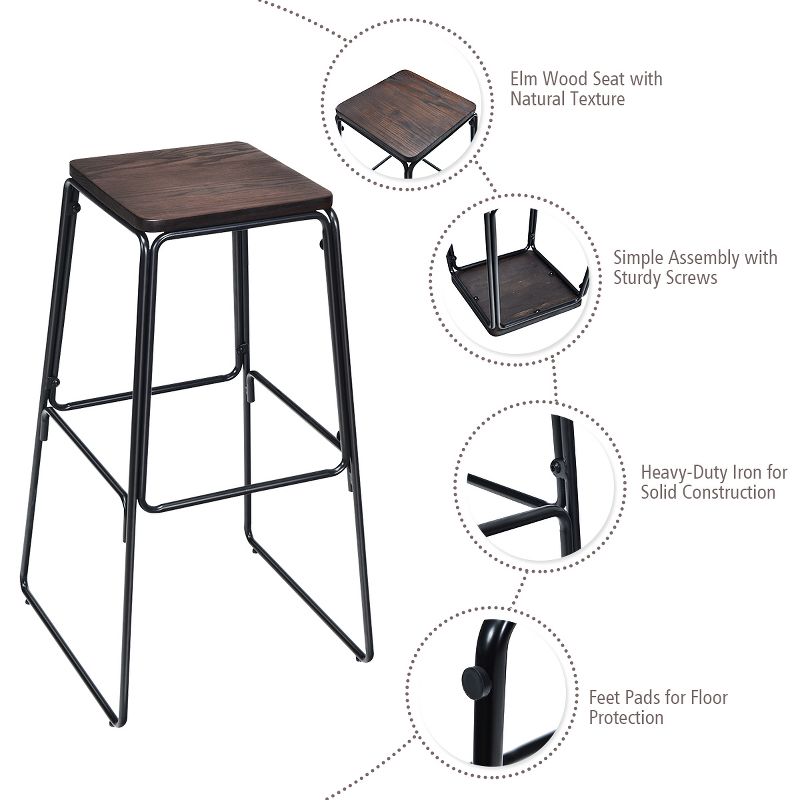 Elm Wood Seat with Natural Texture

Simple Assembly with Sturdy Screws

Heavy-Duty Iron for Solid Construction

Feet Pads for Floor Protection