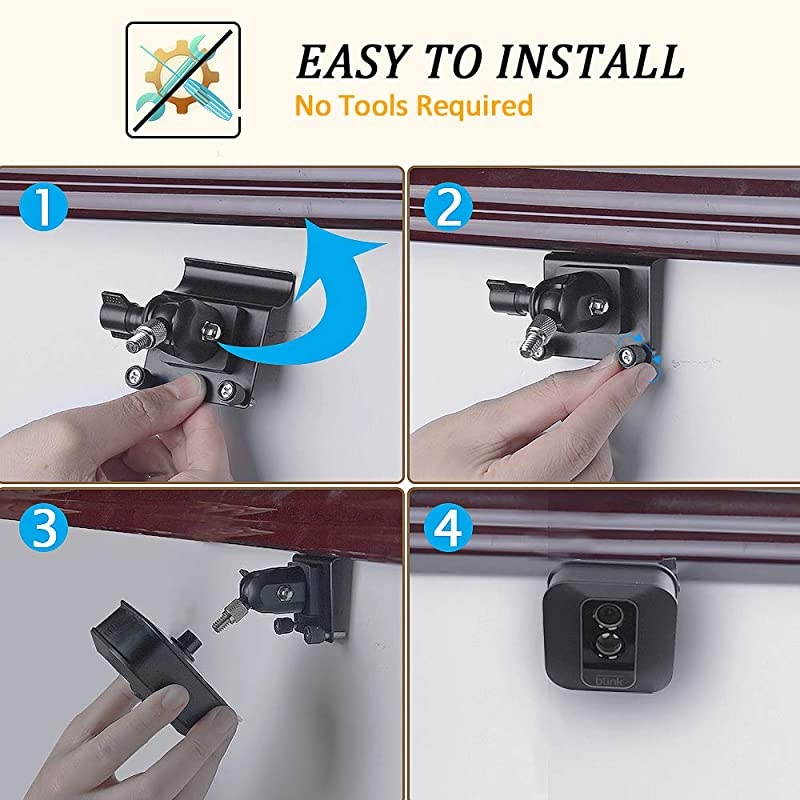 EASY TO INSTALL
No Tools Required

1

2

3

4

blink