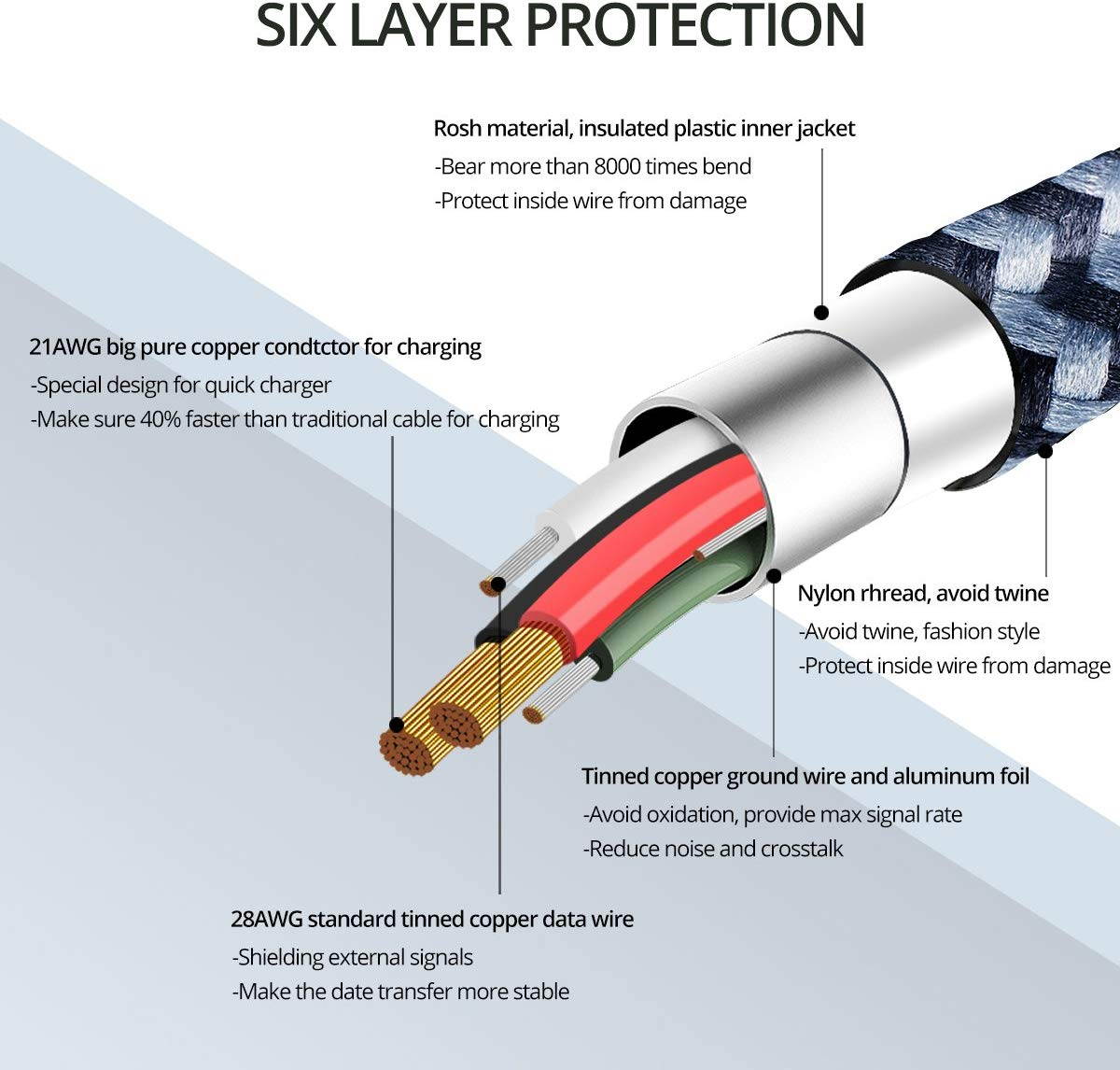 SIX LAYER PROTECTION

Rosh material, insulated plastic inner jacket
-Bear more than 8000 times bend
-Protect inside wire from damage

21AWG big pure copper condtctor for charging
-Special design for quick charger
-Make sure 40% faster than traditional cable for charging

Nylon rhread, avoid twine
-Avoid twine, fashion style
-Protect inside wire from damage

Tinned copper ground wire and aluminum foil
-Avoid oxidation, provide max signal rate
-Reduce noise and crosstalk

28AWG standard tinned copper data wire
-Shielding external signals
-Make the date transfer more stable