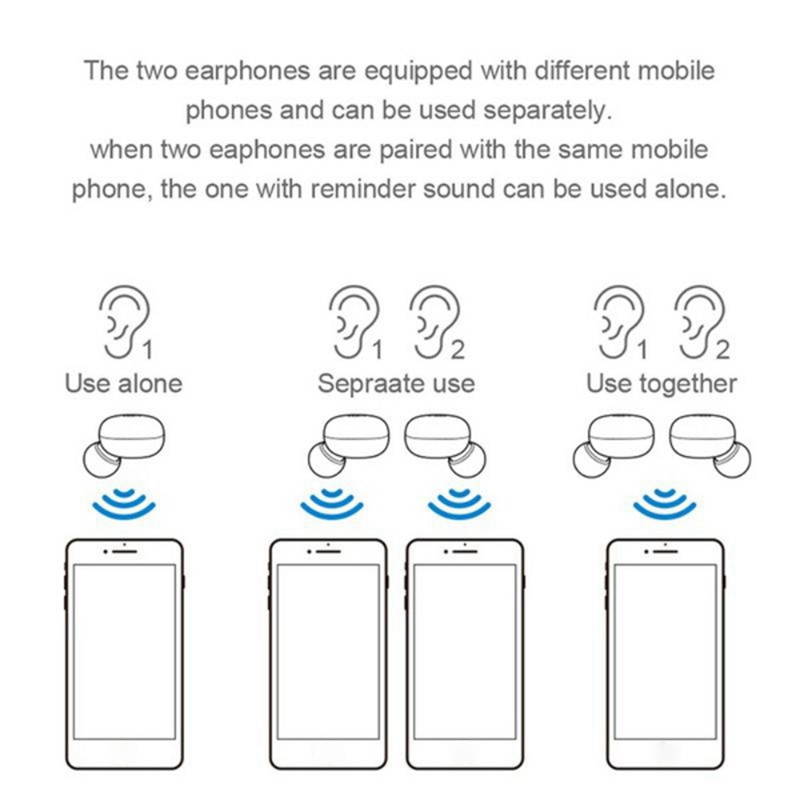 The two earphones are equipped with different mobile phones and can be used separately.
when two eaphones are paired with the same mobile phone, the one with reminder sound can be used alone.

1
Use alone

1 2
Sepraate use

1 2
Use together