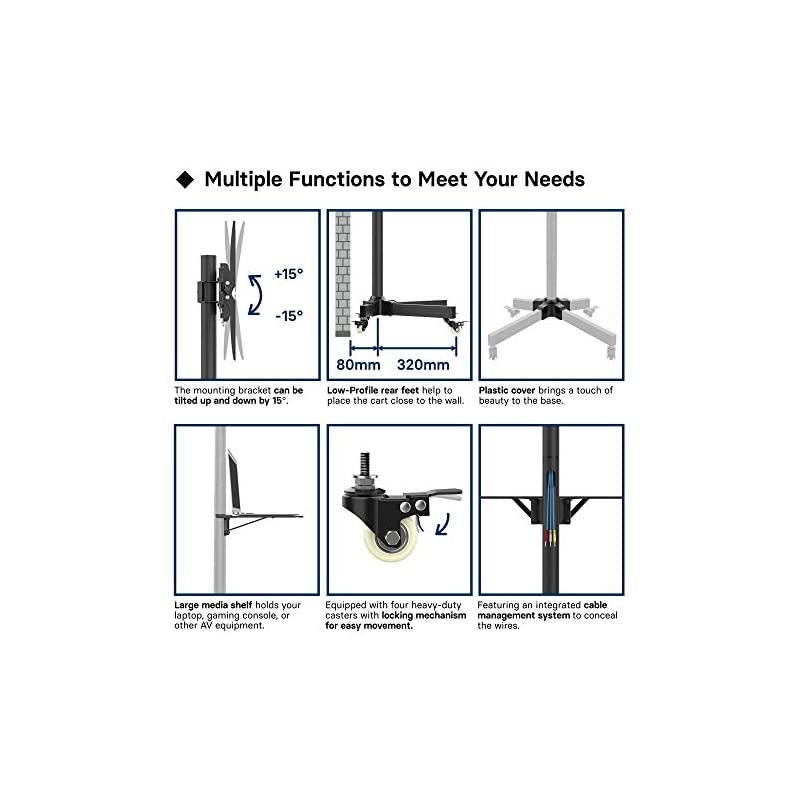 ◆ Multiple Functions to Meet Your Needs

+15°

-15°

The mounting bracket can be tilted up and down by 15°.

80mm 320mm

Low-Profile rear feet help to place the cart close to the wall.

Plastic cover brings a touch of beauty to the base.

Large media shelf holds your laptop, gaming console, or other AV equipment.

Equipped with four heavy-duty casters with locking mechanism for easy movement.

Featuring an integrated cable management system to conceal the wires.