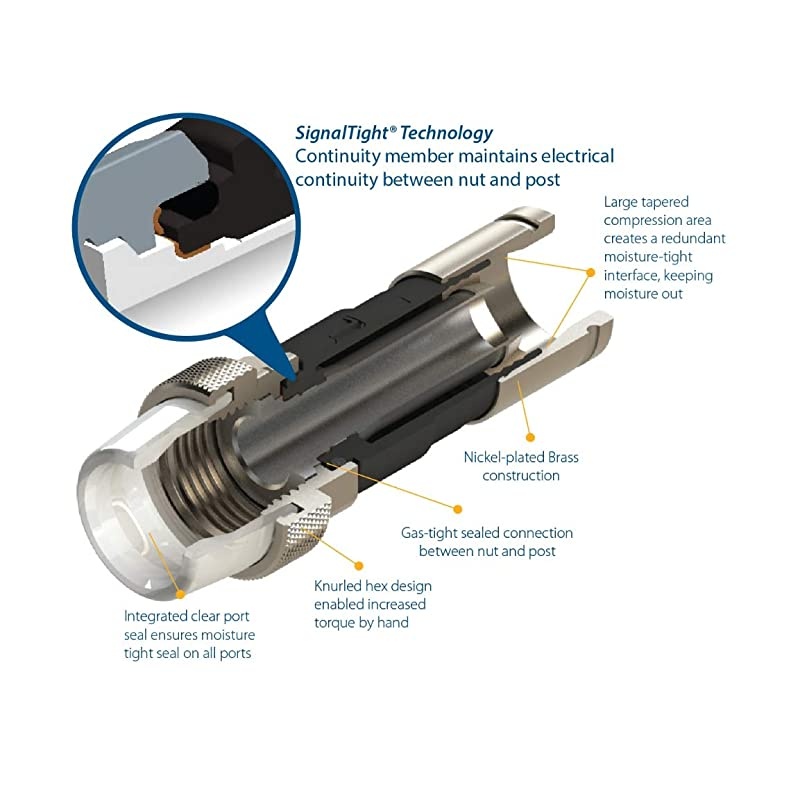 SignalTight® Technology
Continuity member maintains electrical continuity between nut and post

Large tapered compression area creates a redundant moisture-tight interface, keeping moisture out

Nickel-plated Brass construction

Gas-tight sealed connection between nut and post

Knurled hex design enabled increased torque by hand

Integrated clear port seal ensures moisture tight seal on all ports