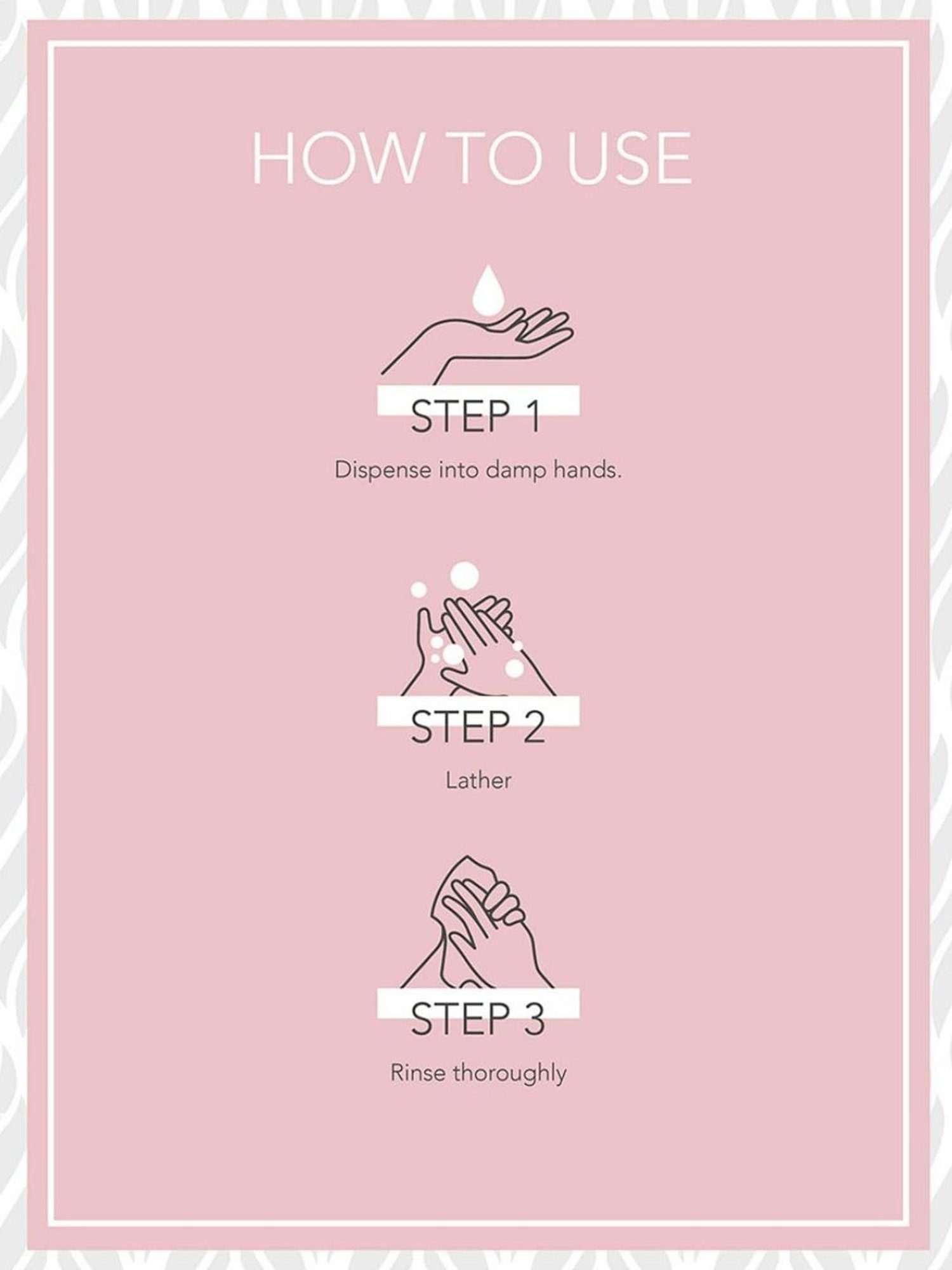 HOW TO USE

STEP 1
Dispense into damp hands.

STEP 2
Lather

STEP 3
Rinse thoroughly