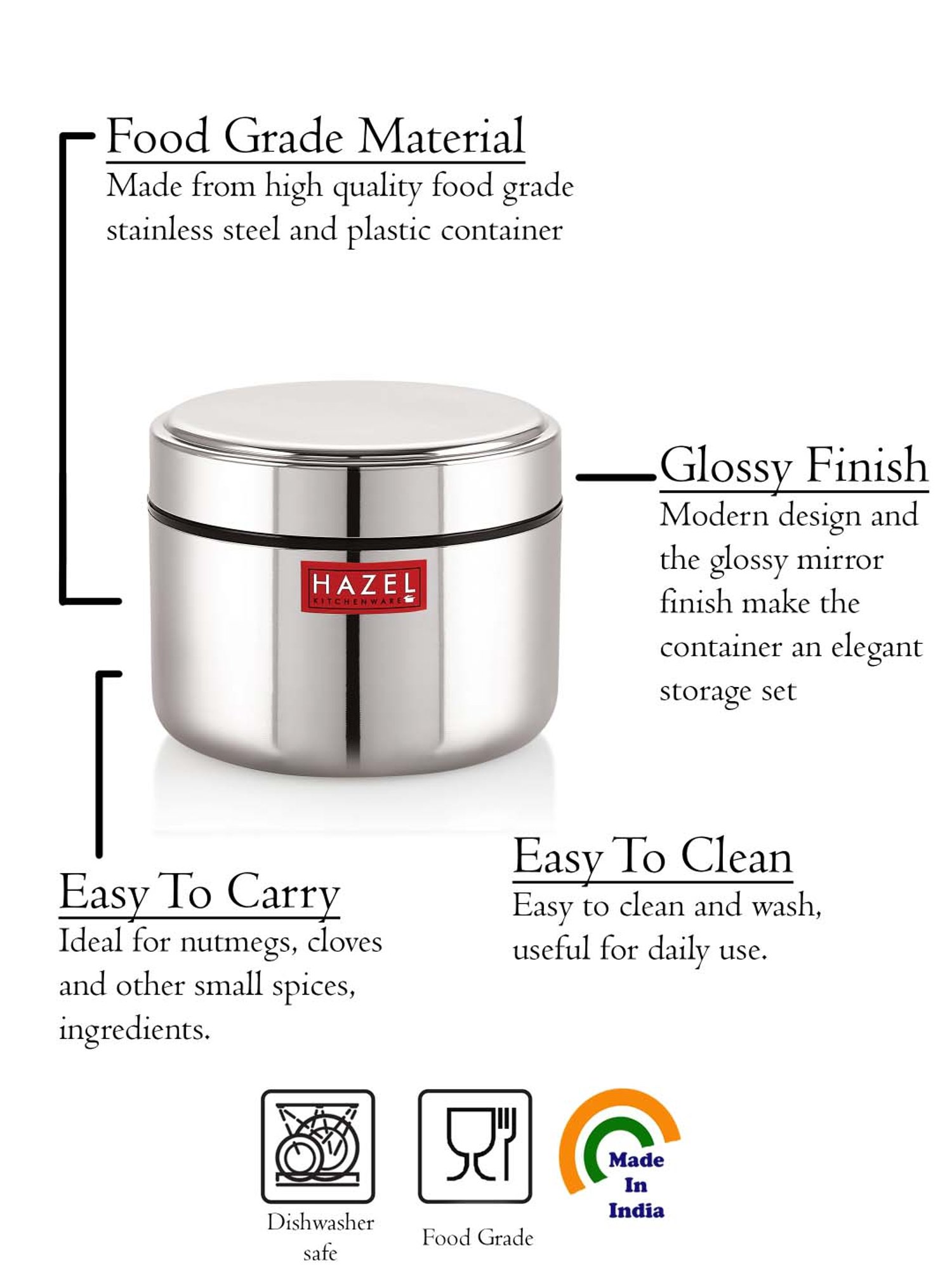 Food Grade Material
Made from high quality food grade stainless steel and plastic container

HAZEL
KITCHENWARE

Glossy Finish
Modern design and the glossy mirror finish make the container an elegant storage set

Easy To Carry
Ideal for nutmegs, cloves and other small spices, ingredients.

Easy To Clean
Easy to clean and wash, useful for daily use.

Dishwasher safe

Food Grade

Made In India