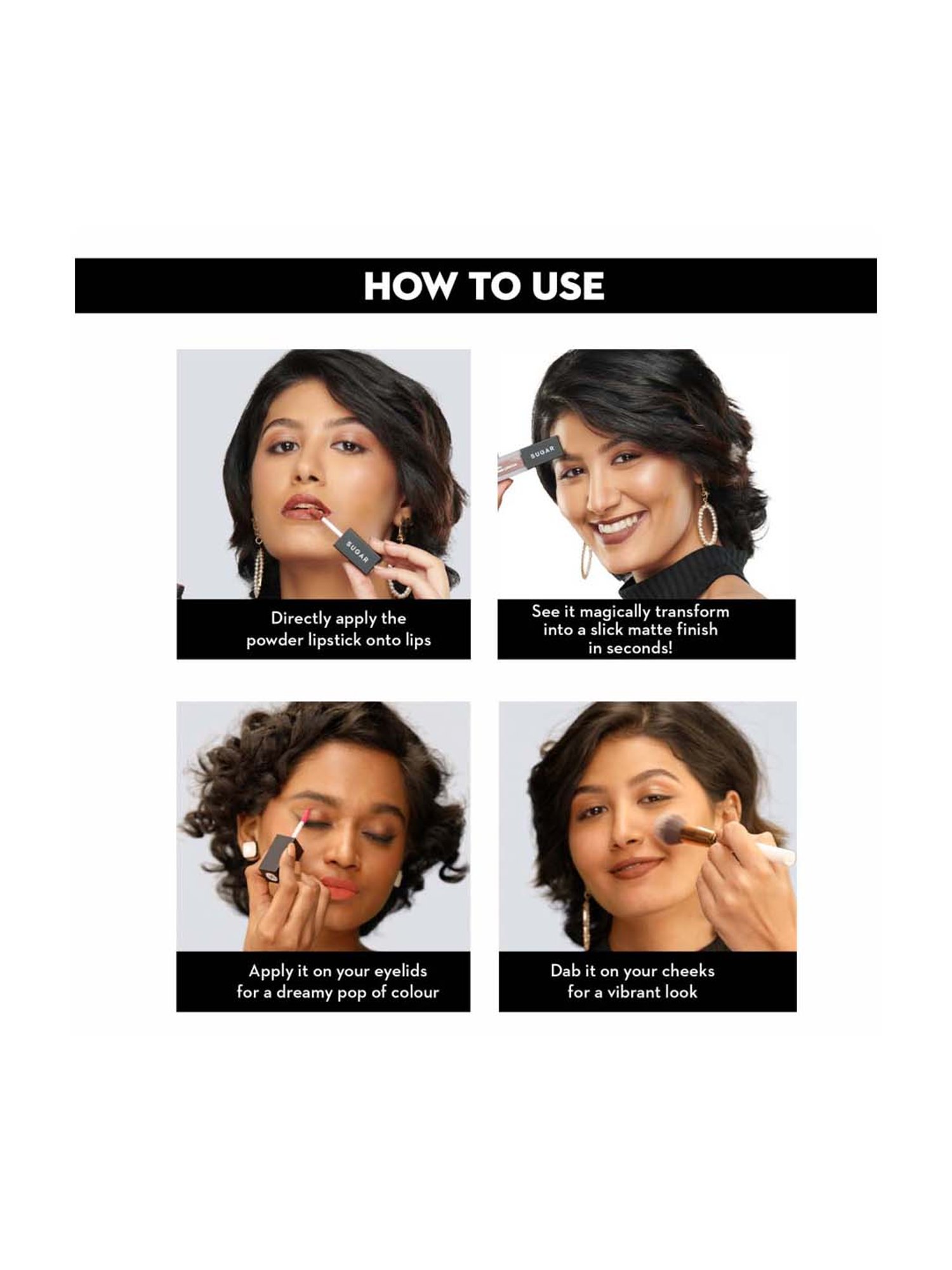 HOW TO USE

SUGAR

Directly apply the powder lipstick onto lips

SUGAR

See it magically transform into a slick matte finish in seconds!

Apply it on your eyelids for a dreamy pop of colour

Dab it on your cheeks for a vibrant look