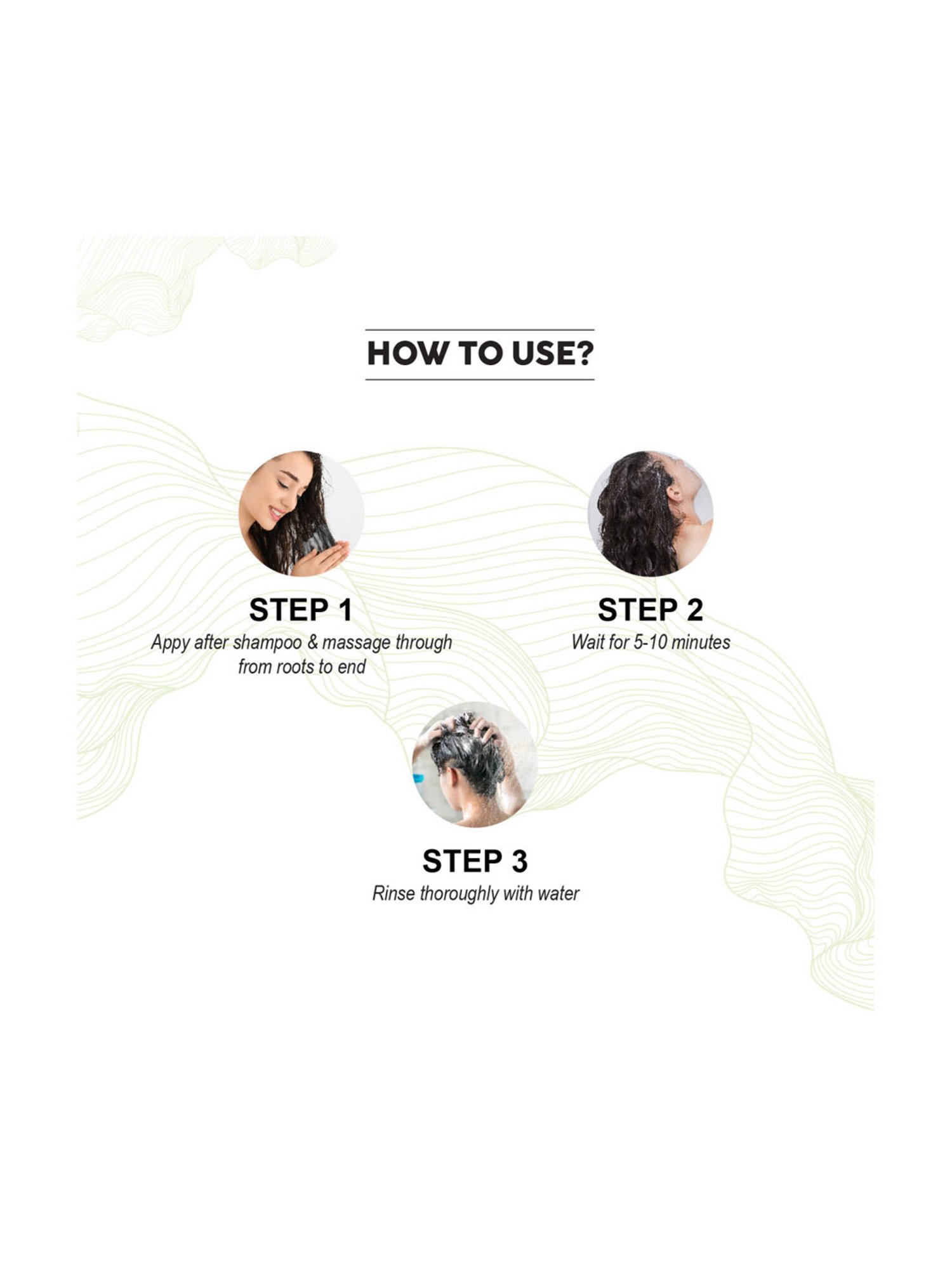 HOW TO USE?

STEP 1
Appy after shampoo & massage through from roots to end

STEP 2
Wait for 5-10 minutes

STEP 3
Rinse thoroughly with water