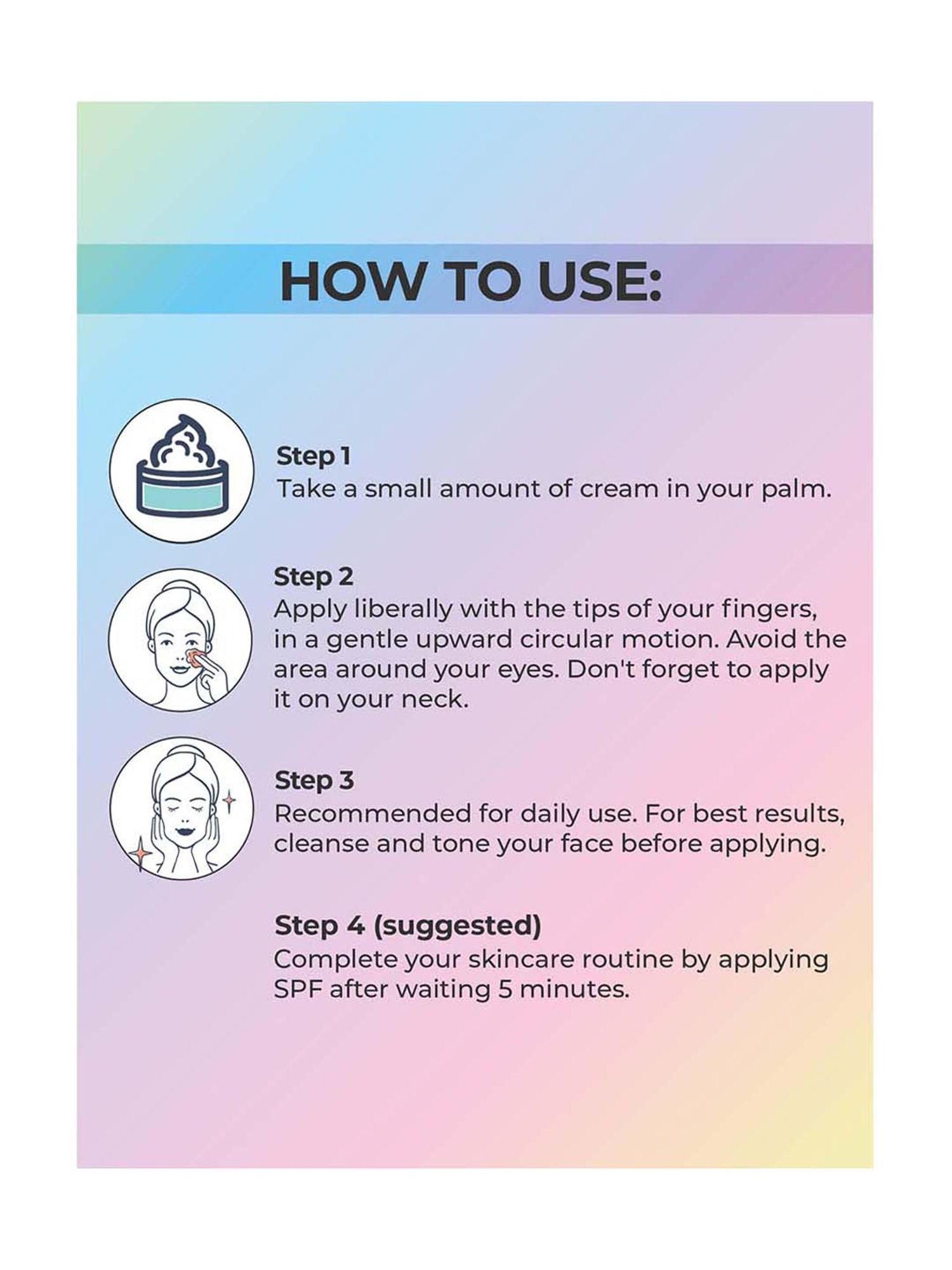 HOW TO USE:

Step 1
Take a small amount of cream in your palm.

Step 2
Apply liberally with the tips of your fingers, in a gentle upward circular motion. Avoid the area around your eyes. Don't forget to apply it on your neck.

Step 3
Recommended for daily use. For best results, cleanse and tone your face before applying.

Step 4 (suggested)
Complete your skincare routine by applying SPF after waiting 5 minutes.