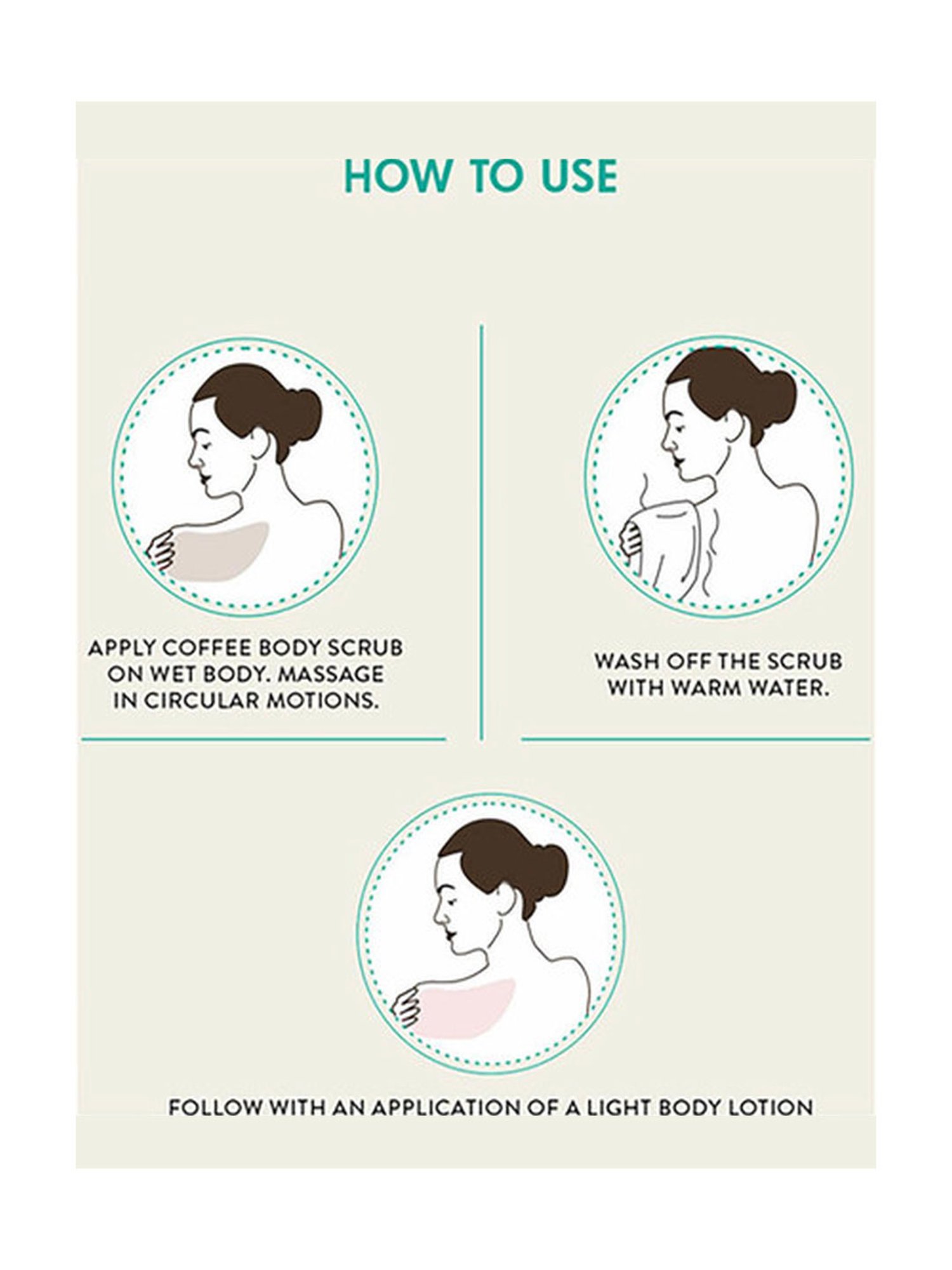 HOW TO USE

APPLY COFFEE BODY SCRUB ON WET BODY. MASSAGE IN CIRCULAR MOTIONS.

WASH OFF THE SCRUB WITH WARM WATER.

FOLLOW WITH AN APPLICATION OF A LIGHT BODY LOTION