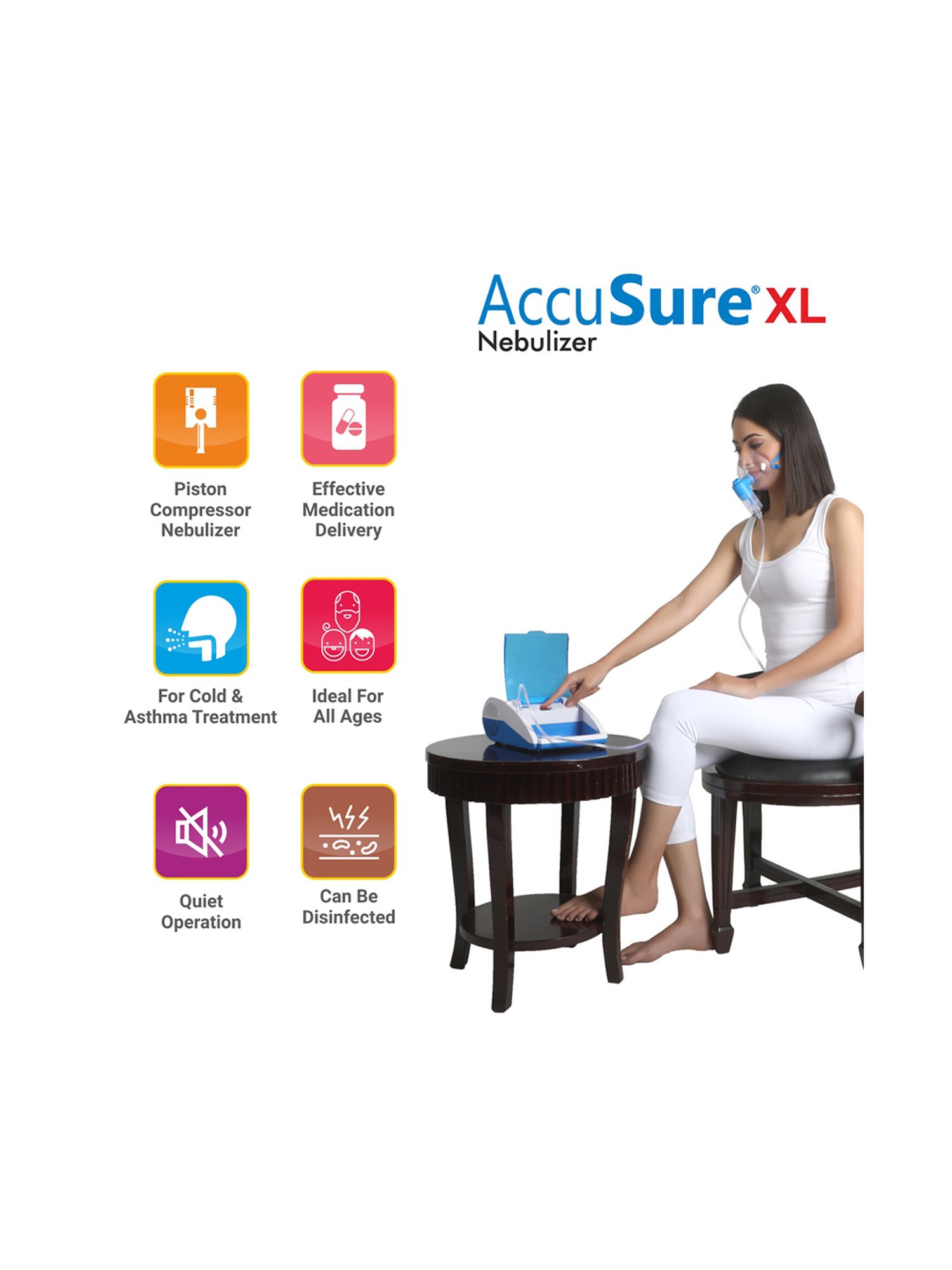 AccuSure® XL
Nebulizer

Piston Compressor Nebulizer

Effective Medication Delivery

For Cold & Asthma Treatment

Ideal For All Ages

Quiet Operation

Can Be Disinfected