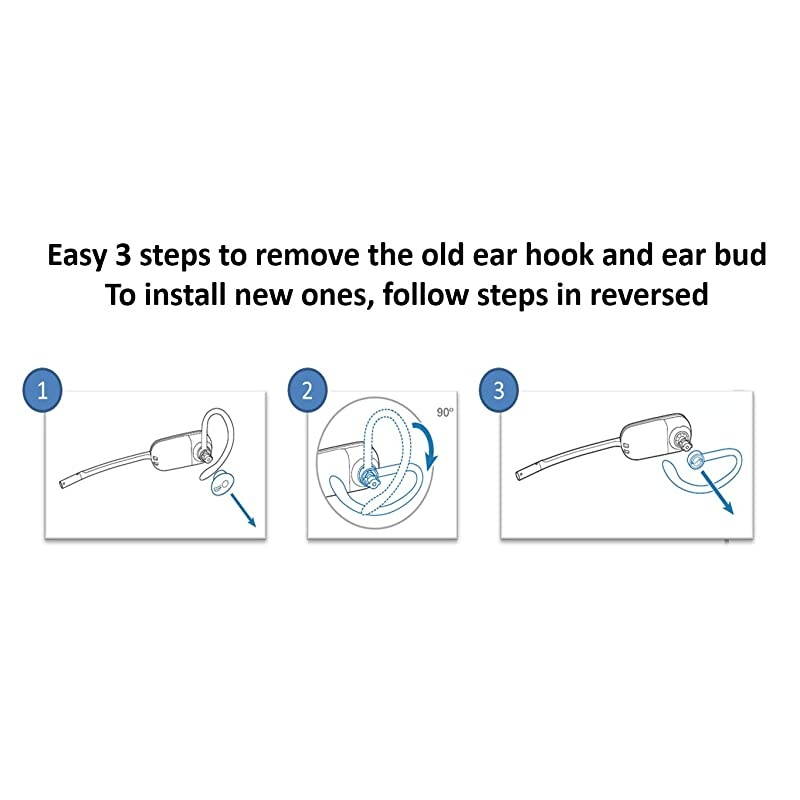 Easy 3 steps to remove the old ear hook and ear bud
To install new ones, follow steps in reversed

1

2

90°

3