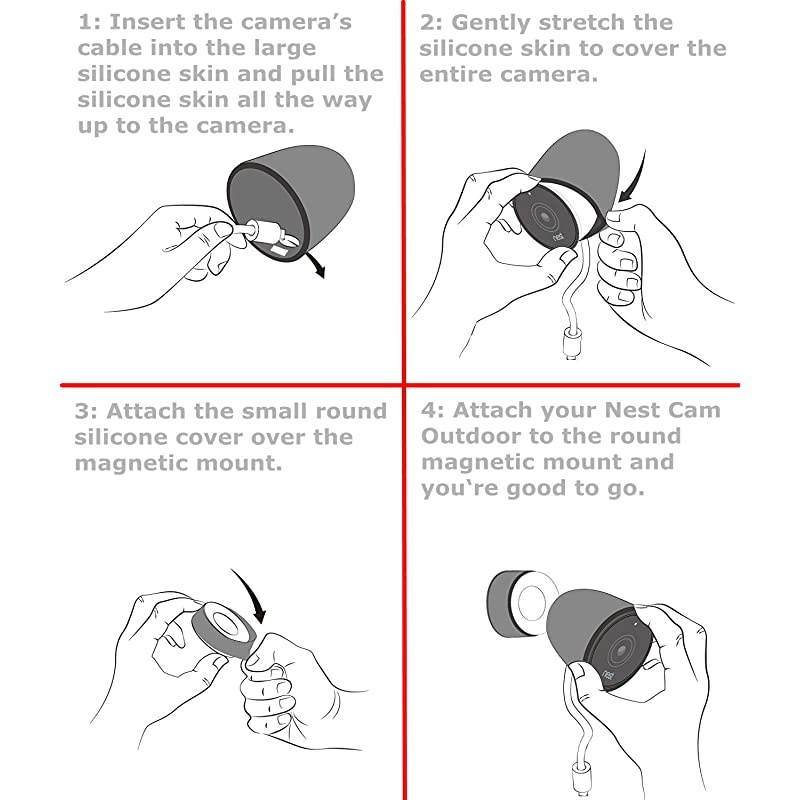 1: Insert the camera's cable into the large silicone skin and pull the silicone skin all the way up to the camera.

2: Gently stretch the silicone skin to cover the entire camera.

nest

3: Attach the small round silicone cover over the magnetic mount.

4: Attach your Nest Cam Outdoor to the round magnetic mount and you`re good to go.

nest