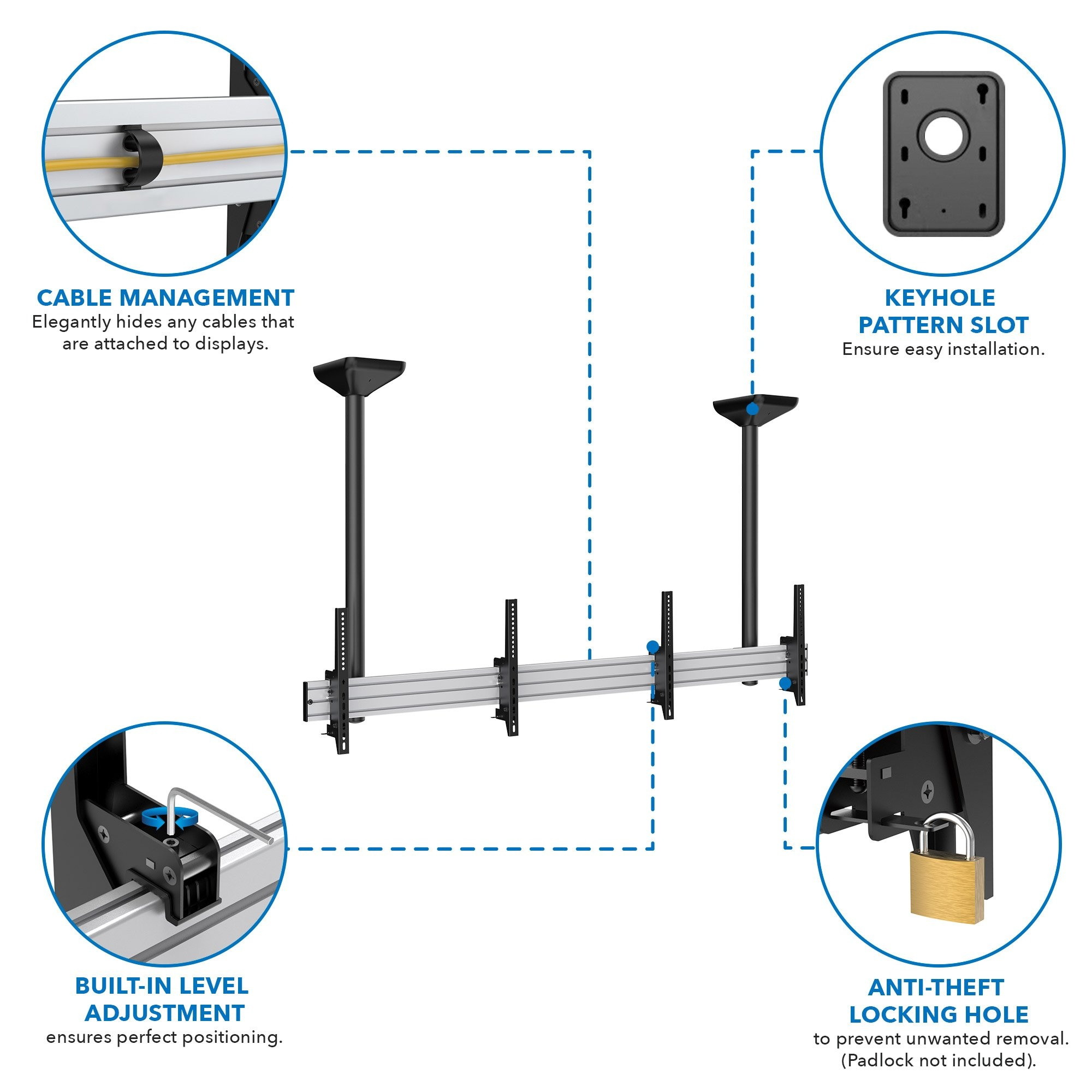 CABLE MANAGEMENT
Elegantly hides any cables that are attached to displays.

KEYHOLE PATTERN SLOT
Ensure easy installation.

BUILT-IN LEVEL ADJUSTMENT
ensures perfect positioning.

ANTI-THEFT LOCKING HOLE
to prevent unwanted removal. (Padlock not included).