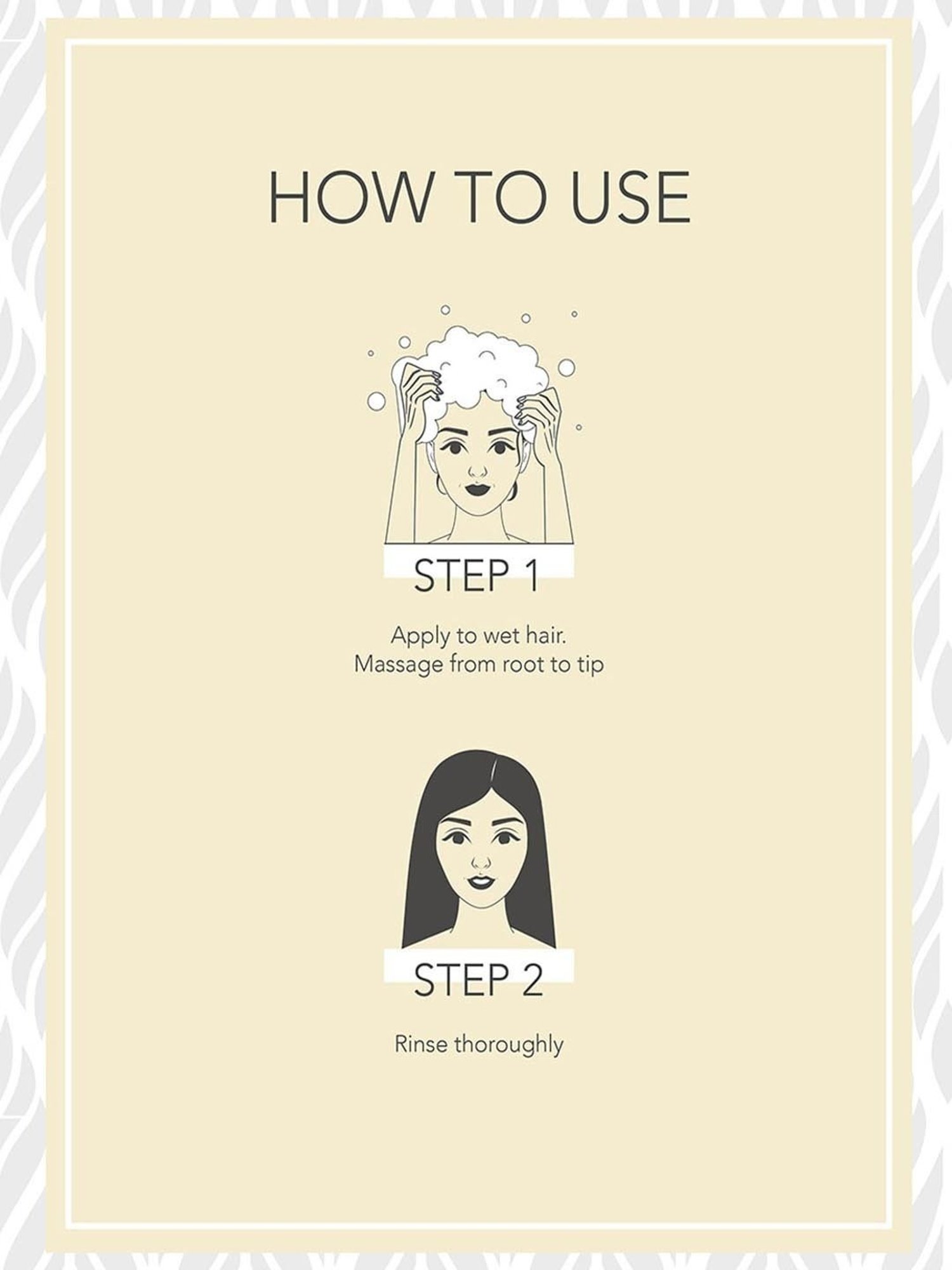 HOW TO USE

STEP 1

Apply to wet hair.
Massage from root to tip

STEP 2

Rinse thoroughly