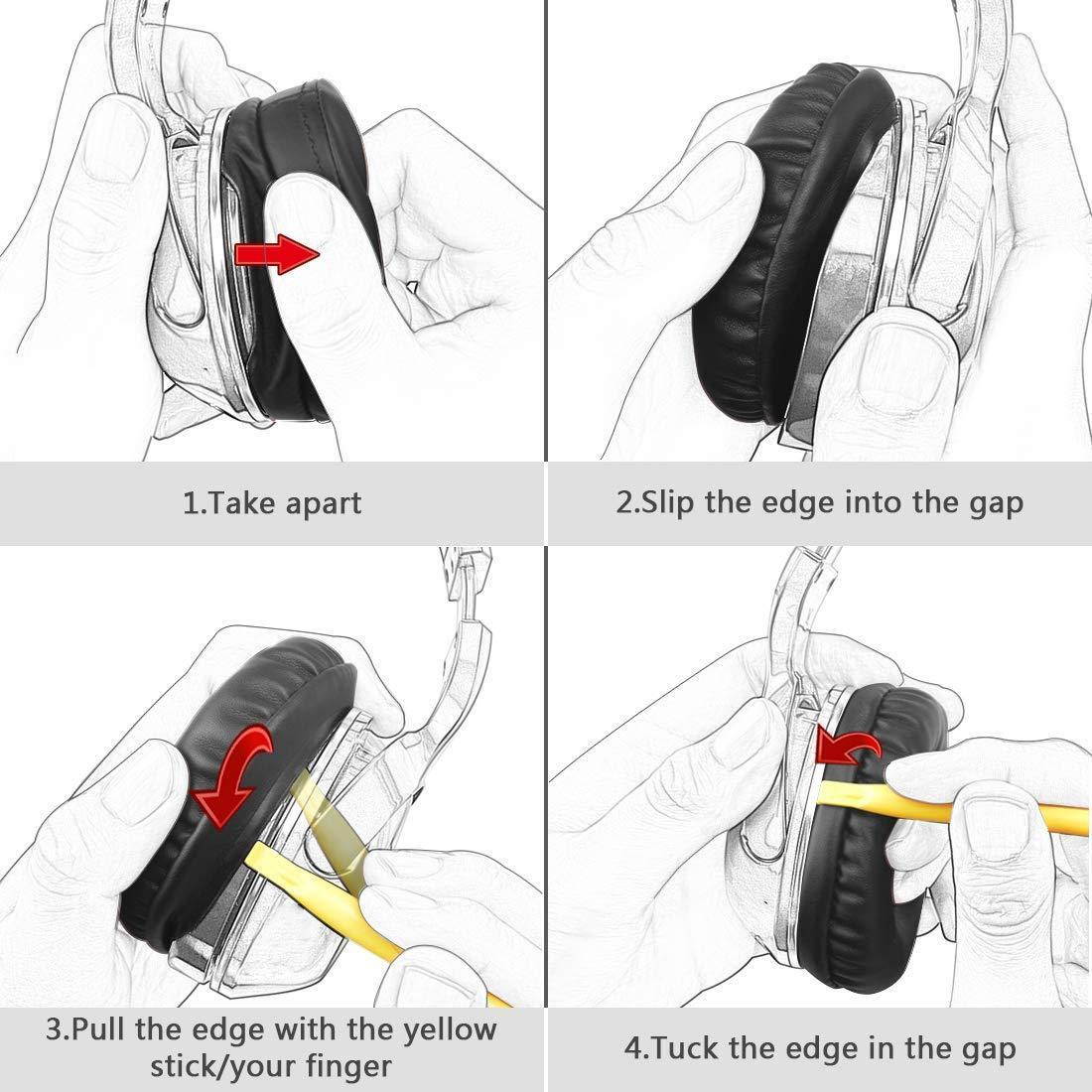 1.Take apart

2.Slip the edge into the gap

3.Pull the edge with the yellow stick/your finger

4.Tuck the edge in the gap