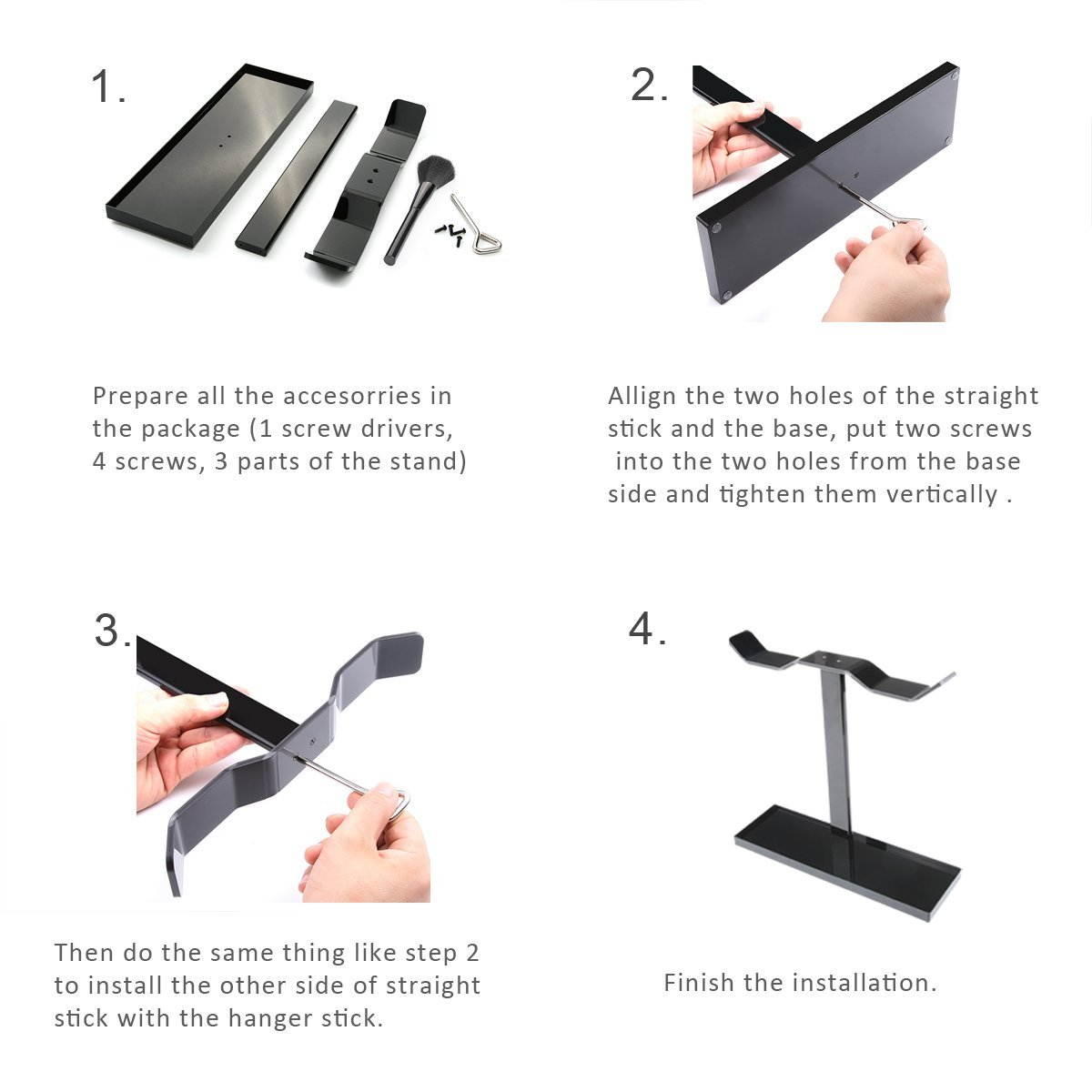 1.

Prepare all the accesorries in the package (1 screw drivers, 4 screws, 3 parts of the stand)

2.

Allign the two holes of the straight stick and the base, put two screws into the two holes from the base side and tighten them vertically .

3.

Then do the same thing like step 2 to install the other side of straight stick with the hanger stick.

4.

Finish the installation.