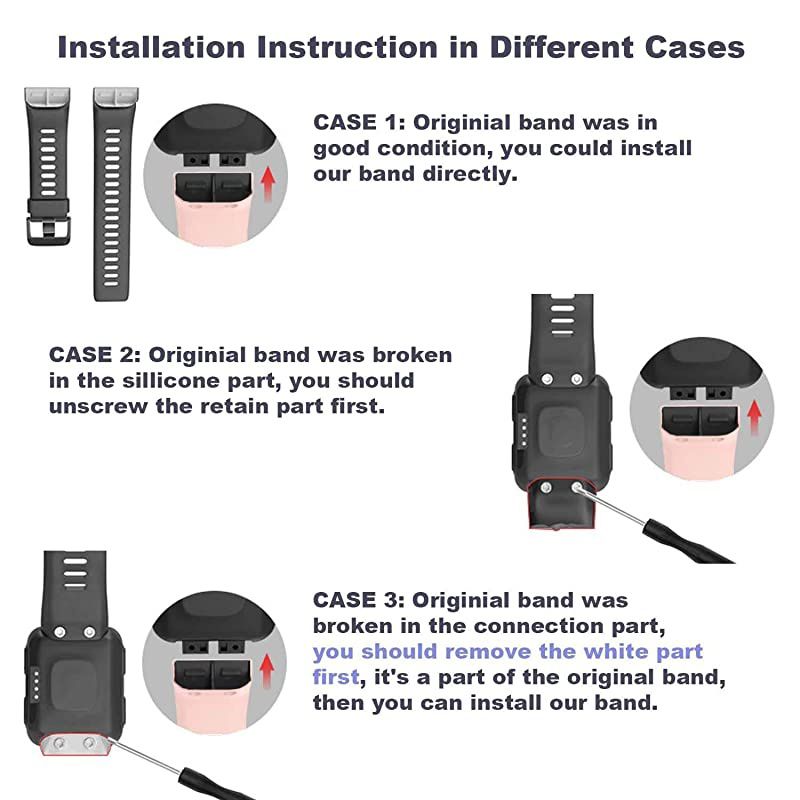 Installation Instruction in Different Cases

CASE 1: Originial band was in good condition, you could install our band directly.

CASE 2: Originial band was broken in the sillicone part, you should unscrew the retain part first.

CASE 3: Originial band was broken in the connection part, you should remove the white part first, it's a part of the original band, then you can install our band.